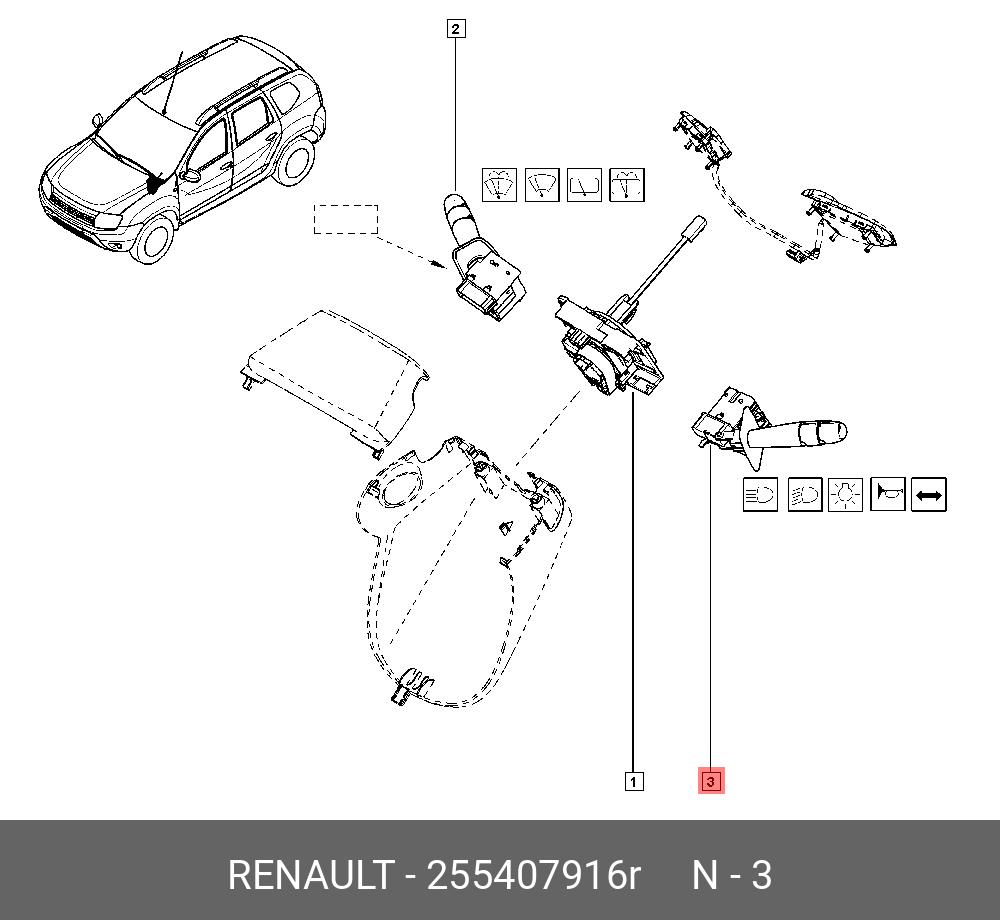 2

1

3

RENAULT - 255407916r N - 3