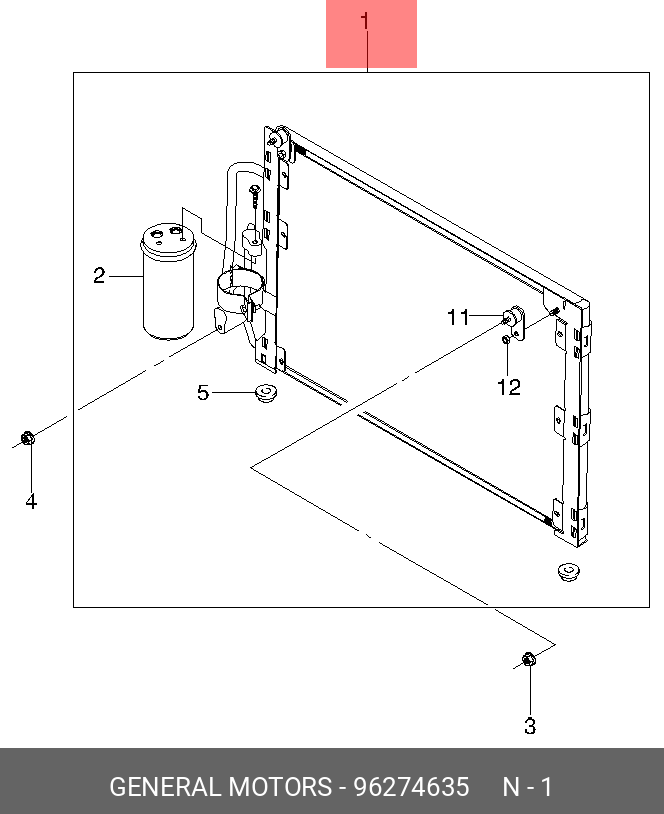 1
2
11
12
5
4
3
GENERAL MOTORS - 96274635 N - 1