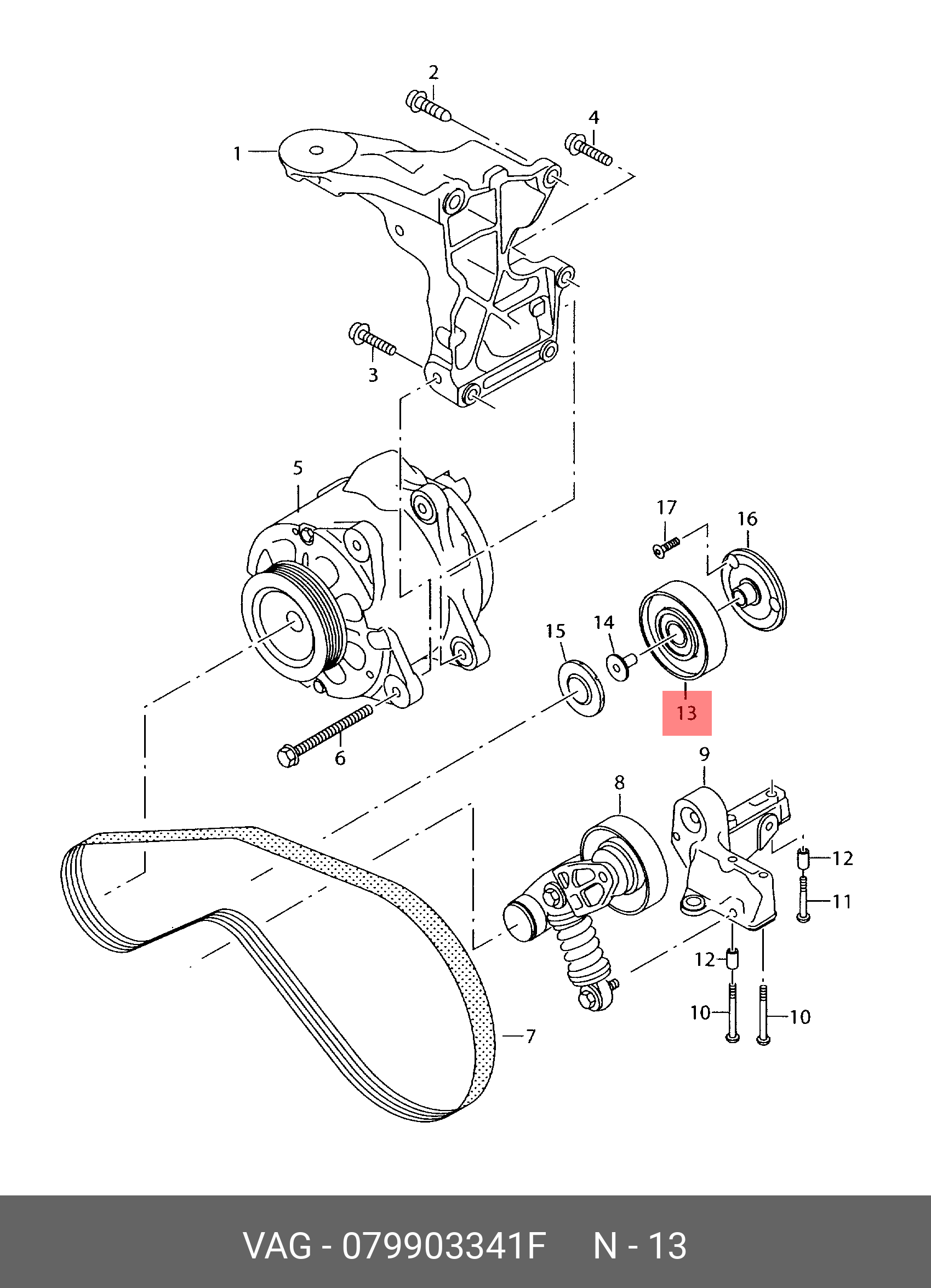 2
4
1
3
5
17
16
15
14
13
6
9
8
12
11
12
10
10
7

VAG - 079903341F N - 13