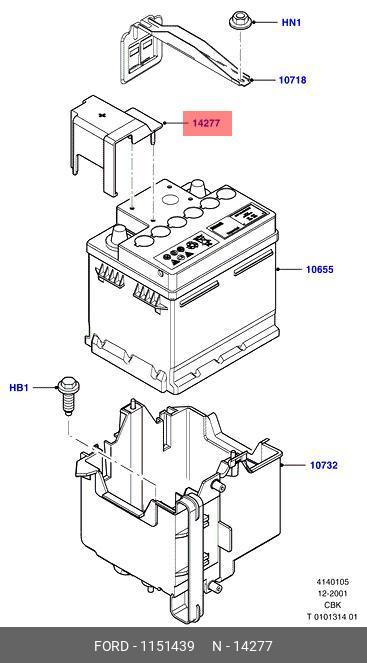 HN1
10718
14277
10655
HB1
10732
4140105
12-2001
CBK
T 0101314 01
FORD - 1151439 N - 14277