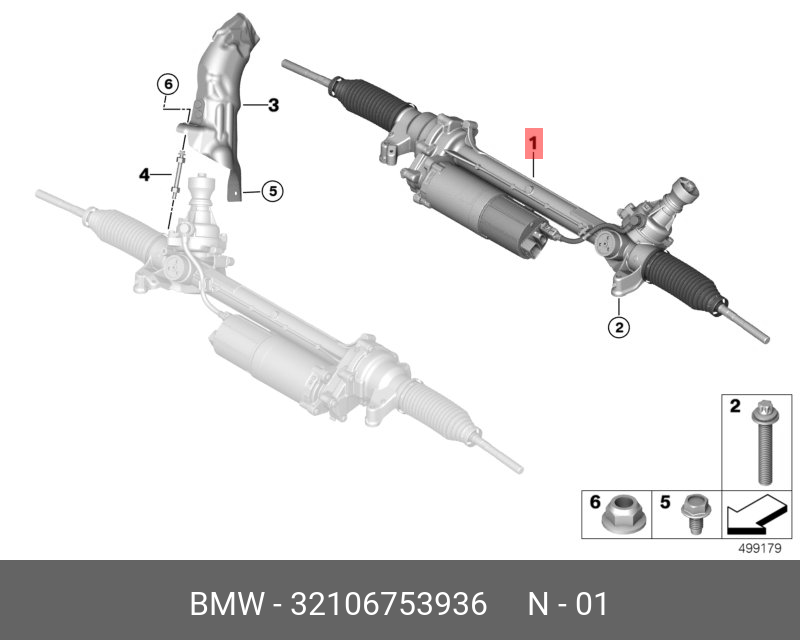 6
3
4
5
1
2
2
6
5
499179
BMW - 32106753936 N - 01