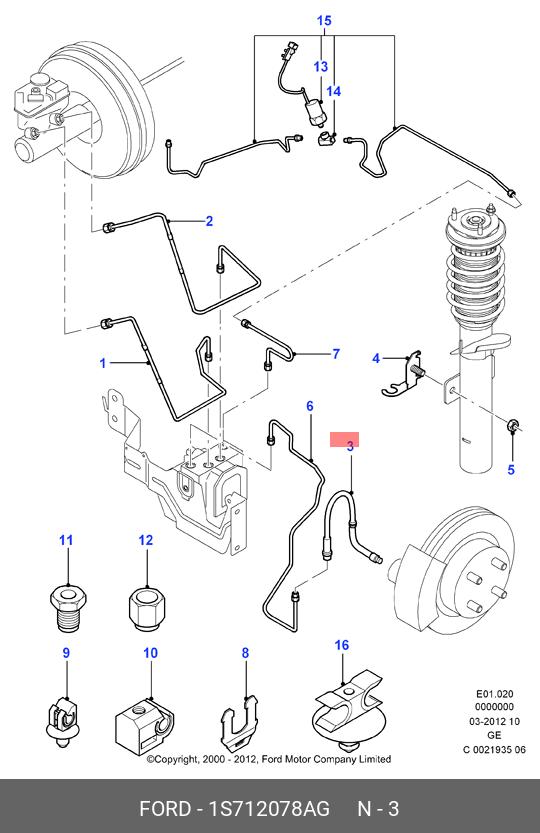 15
13
14
2
1
7
4
6
3
5
11
12
9
10
8
16
E01.020
0000000
03-2012 10
GE
C 0021935 06
©Copyright, 2000 - 2012, Ford Motor Company Limited
FORD - 1S712078AG N - 3