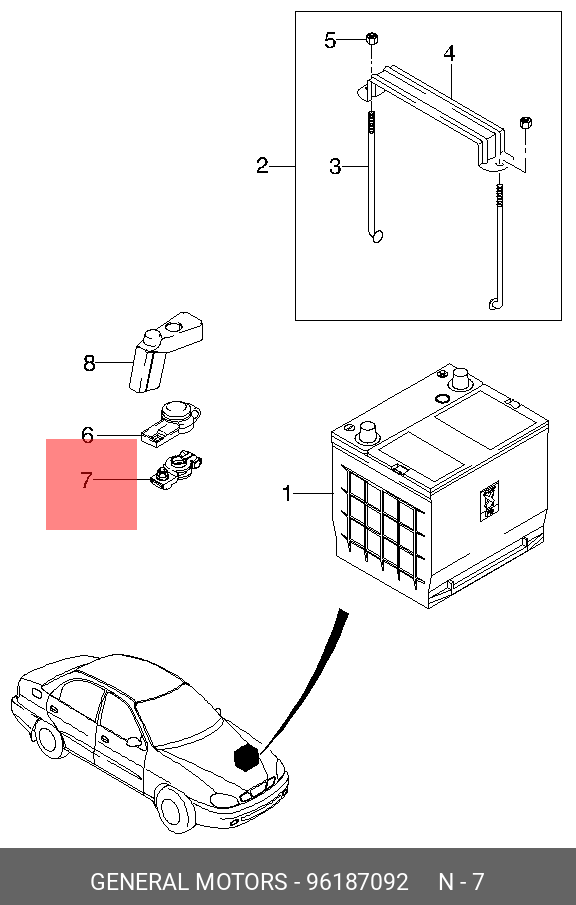 5
4
2
3
8
6
7
1
GENERAL MOTORS - 96187092 N - 7