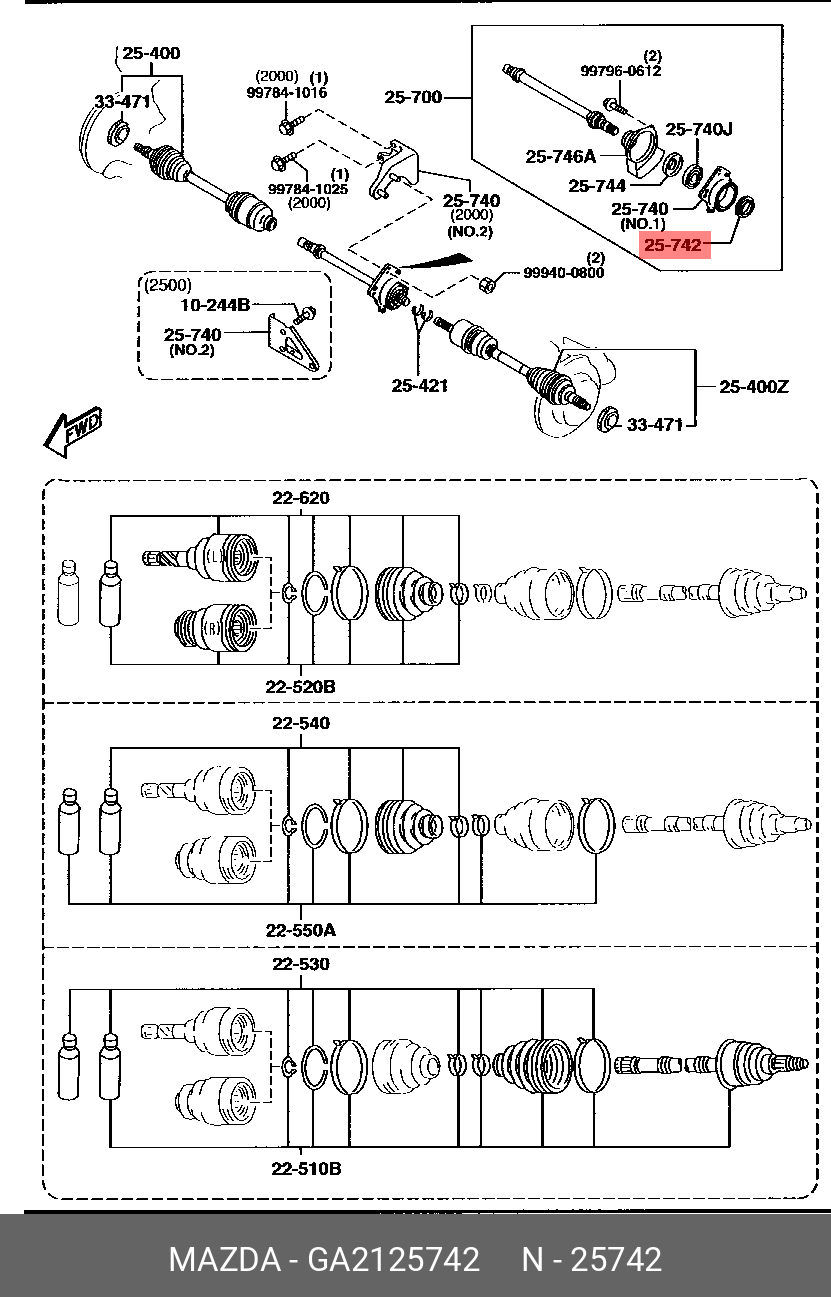 25-400
33-471
(2000) (1)
99784-1016
(1)
99784-1025
(2000)
25-700
(2)
99796-0612
25-740J
25-746A
25-744
25-740
(NO.1)
25-742
25-740
(2000)
(NO.2)
(2)
99940-0800
(2500)
10-244B
25-740
(NO.2)
25-421
25-400Z
33-471
FWD
22-620
(L)
(R)
22-520B
22-540
22-550A
22-530
22-510B
MAZDA - GA2125742 N - 25742