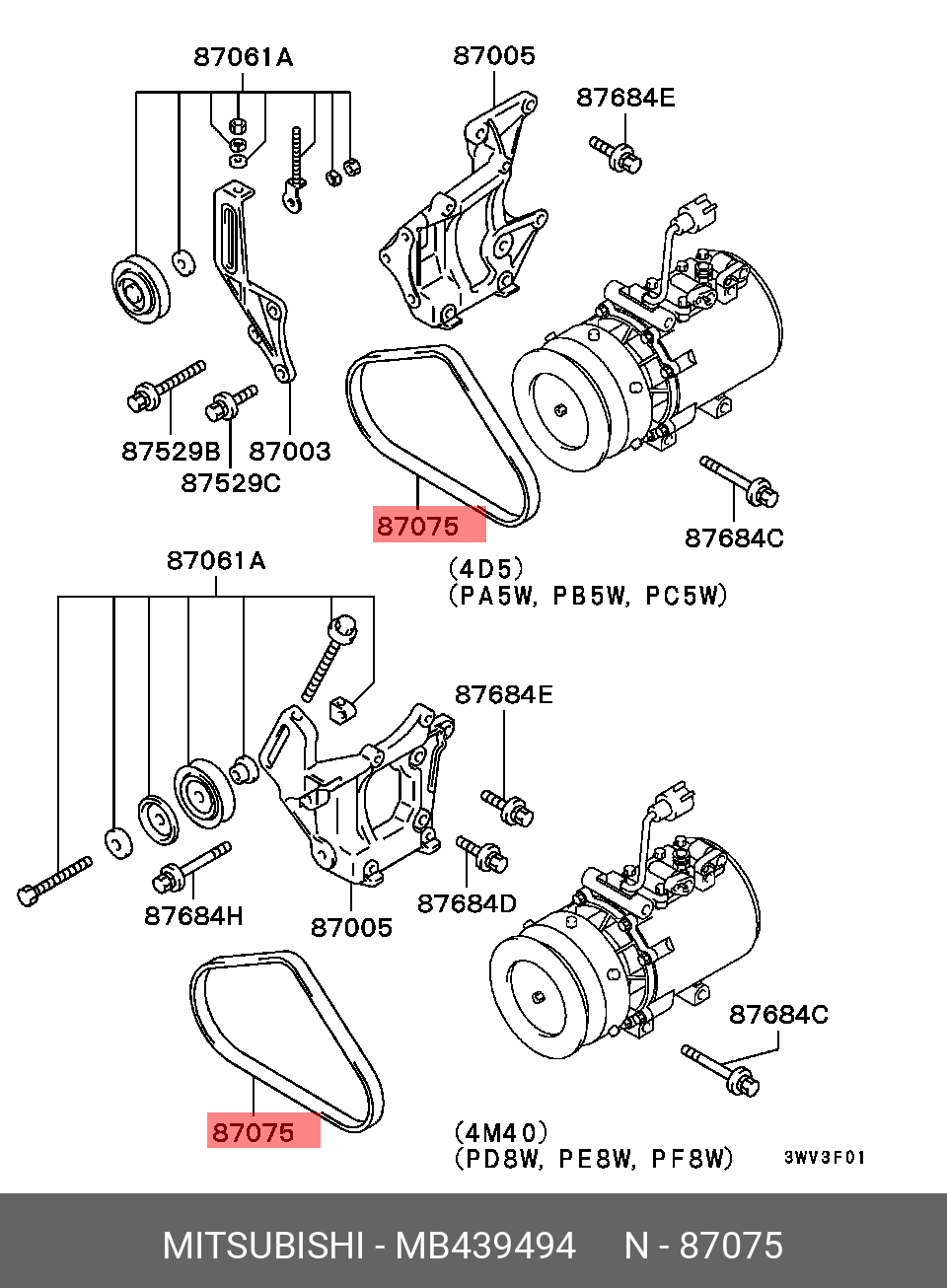 87061A
87005
87684E
87529B
87003
87529C
87075
87684C
(4D5)
(PA5W, PB5W, PC5W)

87061A
87684E
87684H
87005
87684D
87684C
87075
(4M40)
(PD8W, PE8W, PF8W)
3WV3F01

MITSUBISHI - MB439494 N - 87075