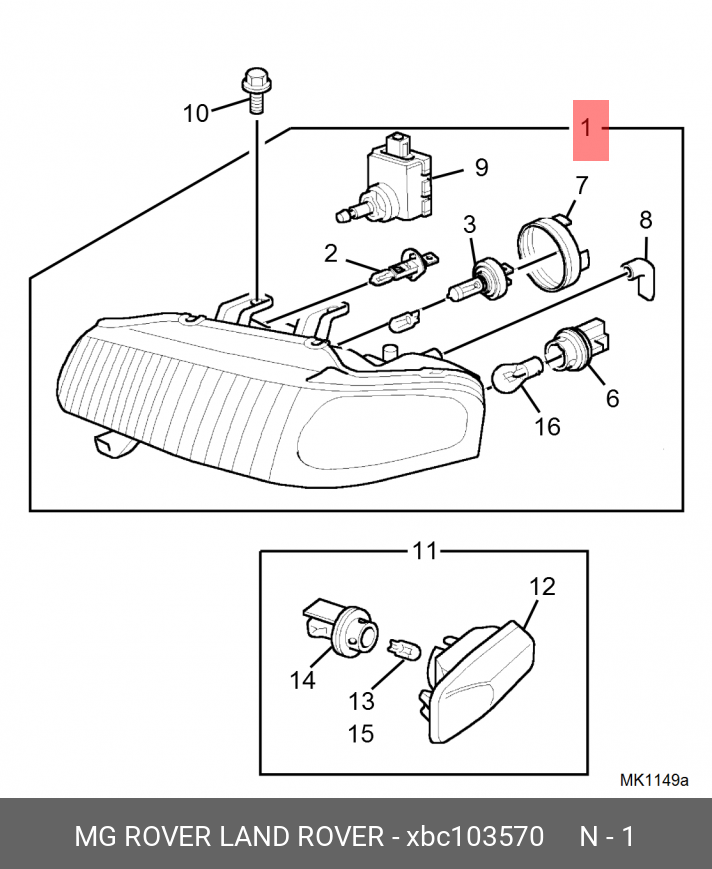 10
1
9
7
8
2
3
6
16
11
12
14
13
15
MK1149a
MG ROVER LAND ROVER - xbc103570 N - 1