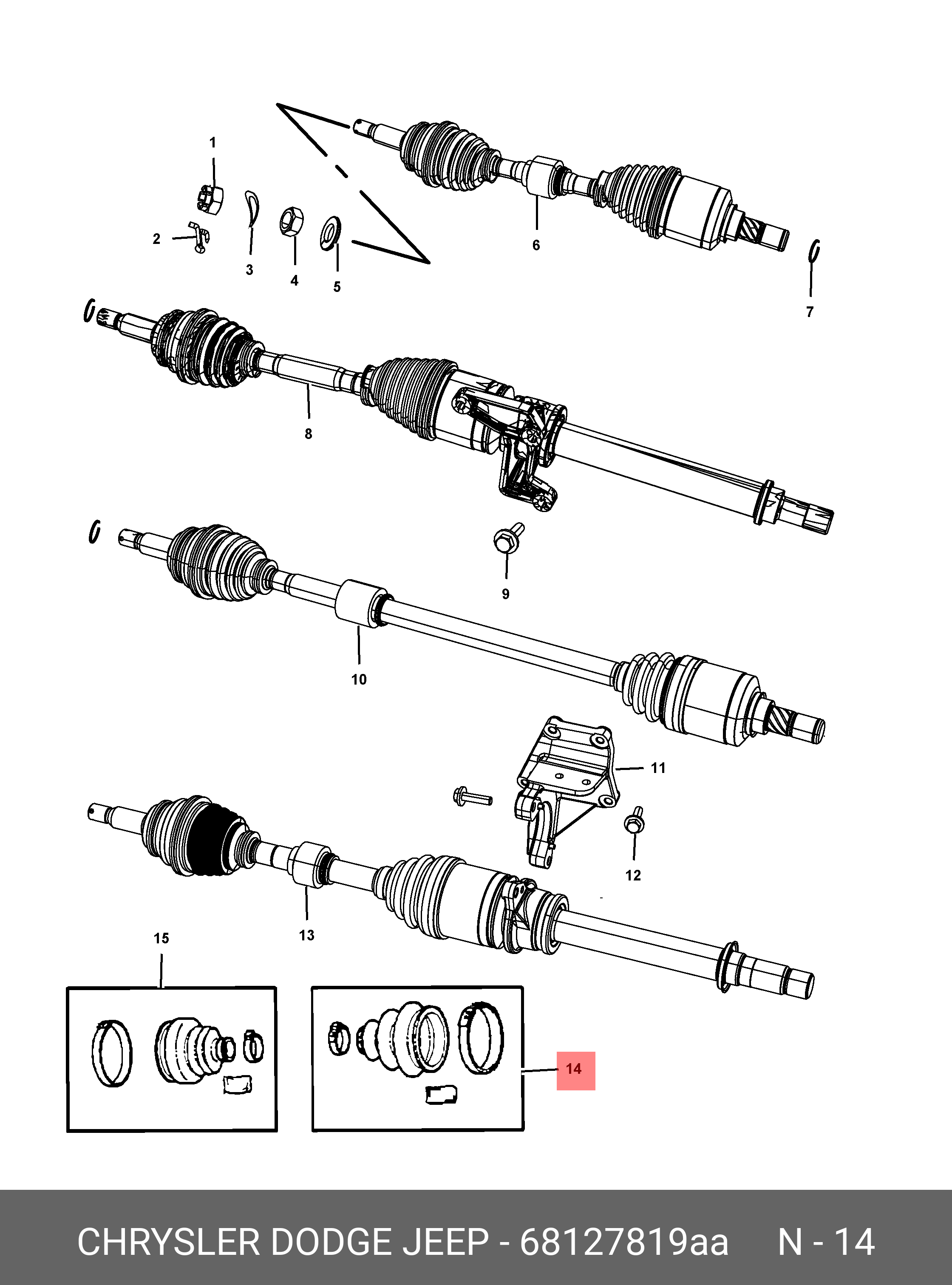 1
2
3
4
5
6
7
8
9
10
11
12
13
15
14

CHRYSLER DODGE JEEP - 68127819aa N - 14