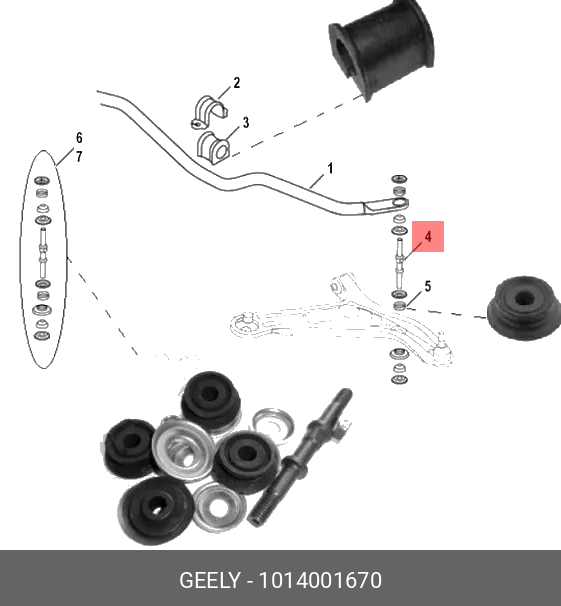 2
3
6
7
1
4
5
GEELY - 1014001670