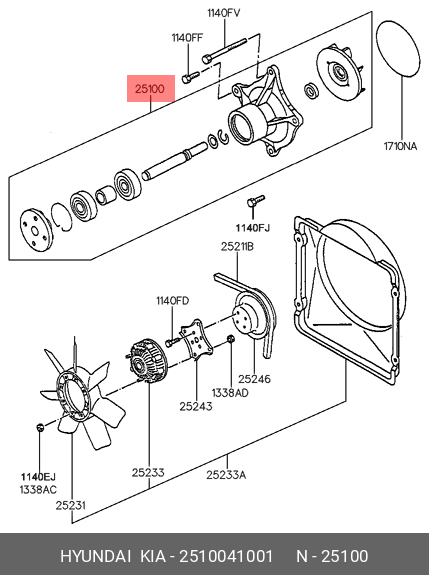 1140FV

1140FF

25100

1710NA

1140FJ

25211B

1140FD

25246

1338AD

25243

1140EJ
1338AC

25233

25233A

25231

HYUNDAI KIA - 2510041001 N - 25100