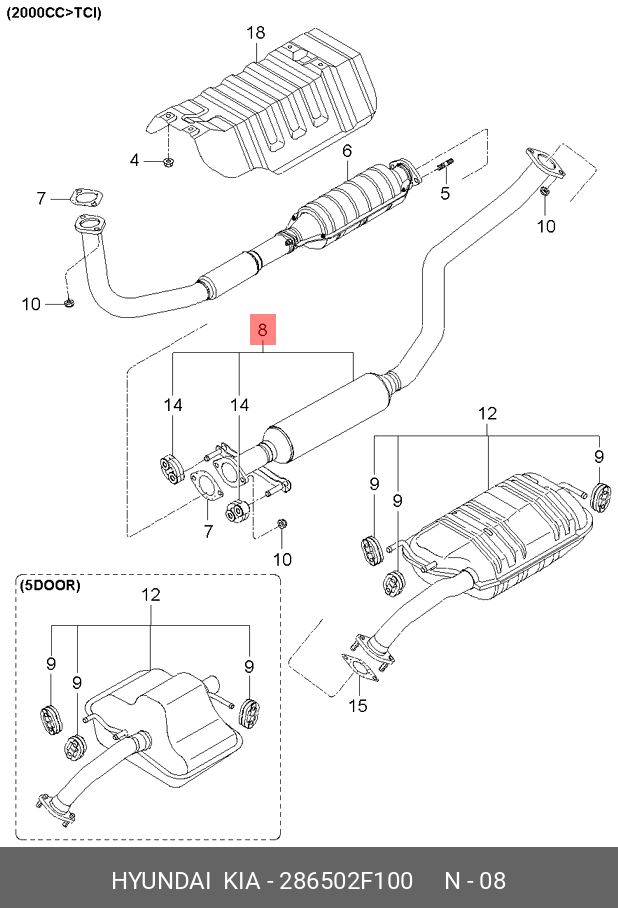 (2000CC>TCI)

18

4

6

7

5

10

10

8

14

14

12

9

9

9

7

10

(5DOOR)

12

9

9

9

15

HYUNDAI KIA - 286502F100 N - 08