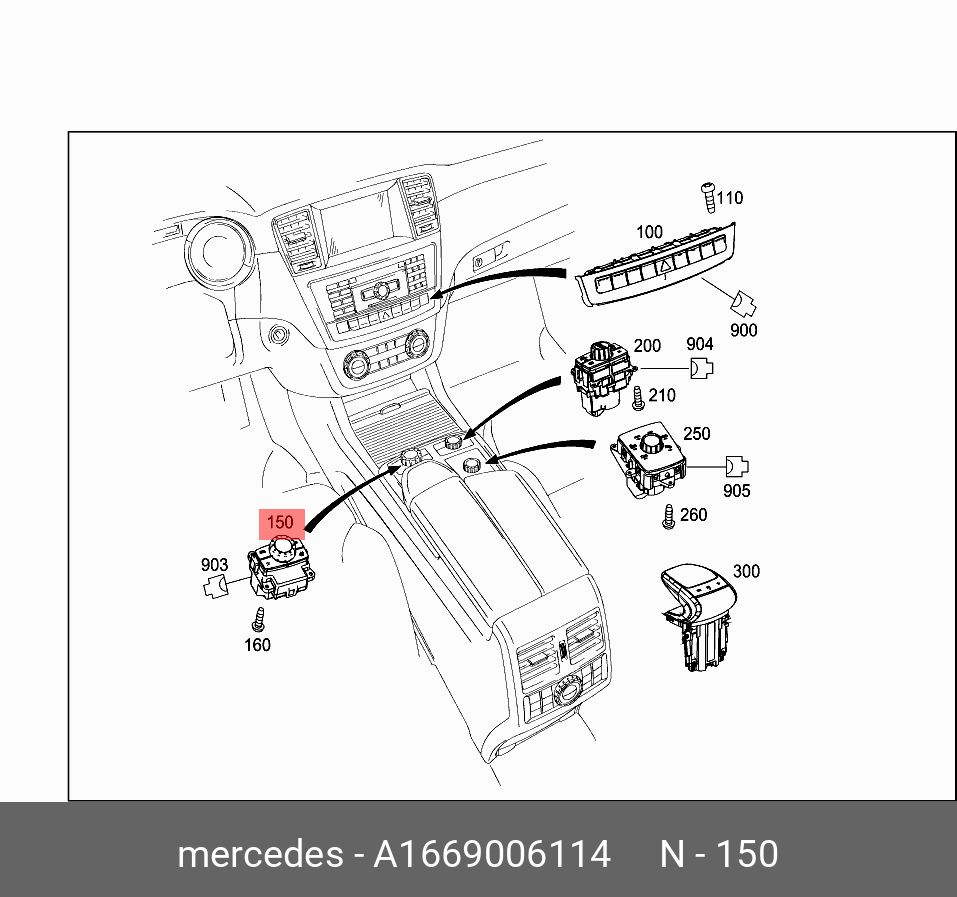 110
100
900
200
904
210
250
905
260
150
903
160
300

mercedes - A1669006114 N - 150