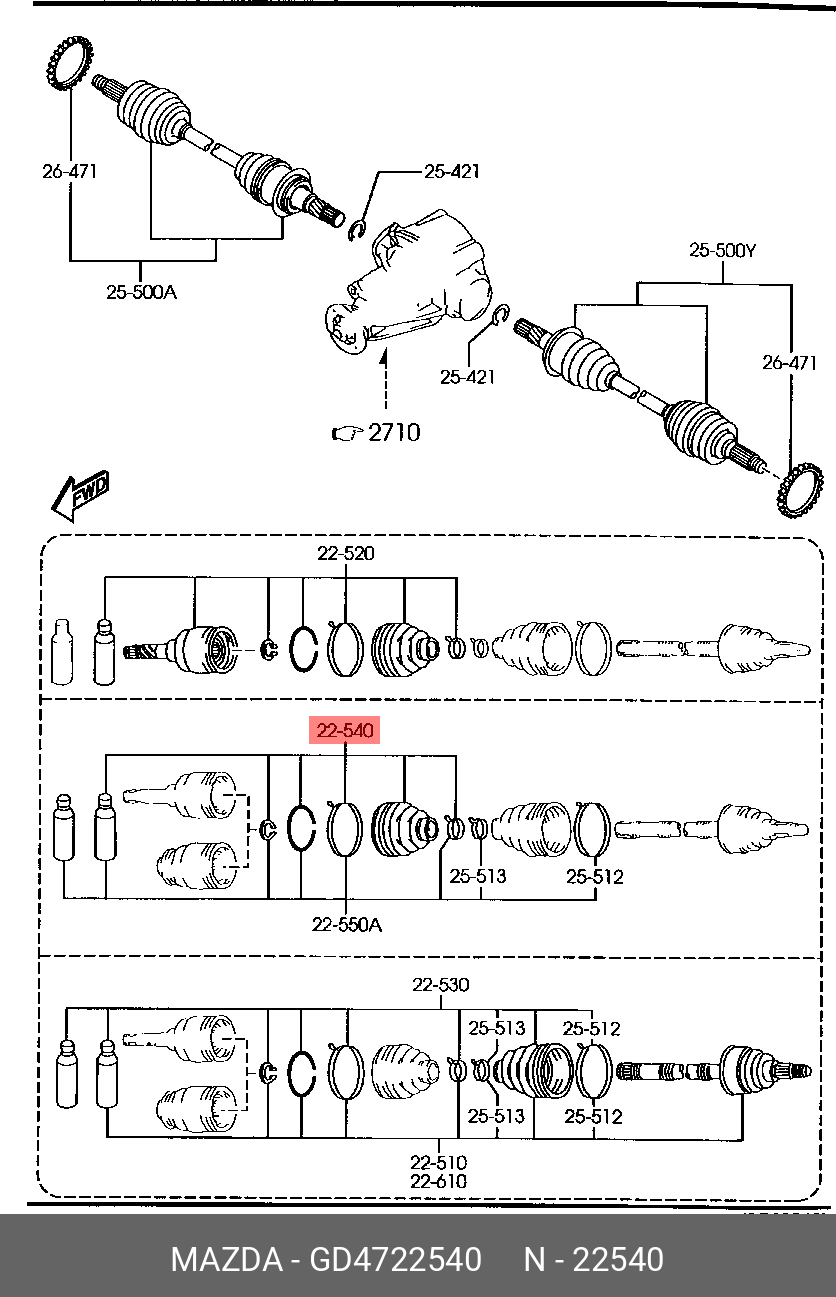 26-471
25-421
25-500A
25-500Y
26-471
25-421
2710
FWD
22-520
22-540
25-513
25-512
22-550A
22-530
25-513
25-512
25-513
25-512
22-510
22-610
MAZDA - GD4722540 N - 22540