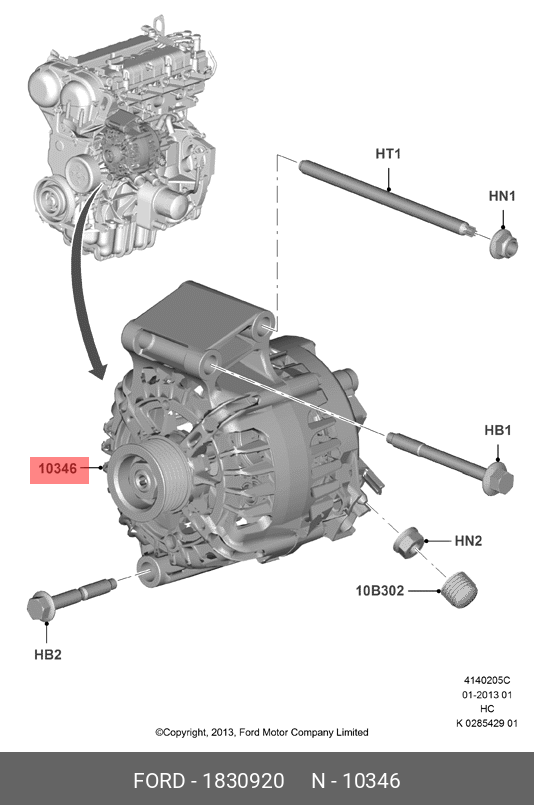 HT1

HN1

HB1

10346

HN2

10B302

HB2

4140205C
01-2013 01
HC
K 0285429 01

©Copyright, 2013, Ford Motor Company Limited

FORD - 1830920 N - 10346