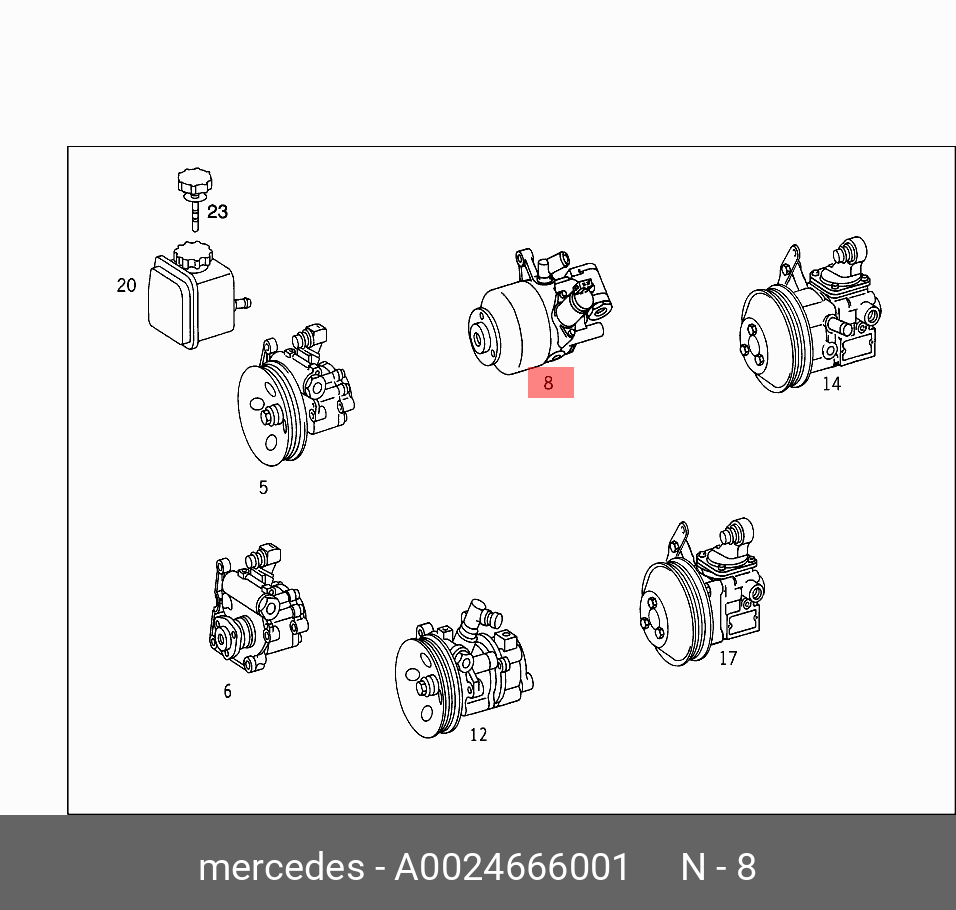 23
20
8
14
5
6
12
17
mercedes - A0024666001 N - 8