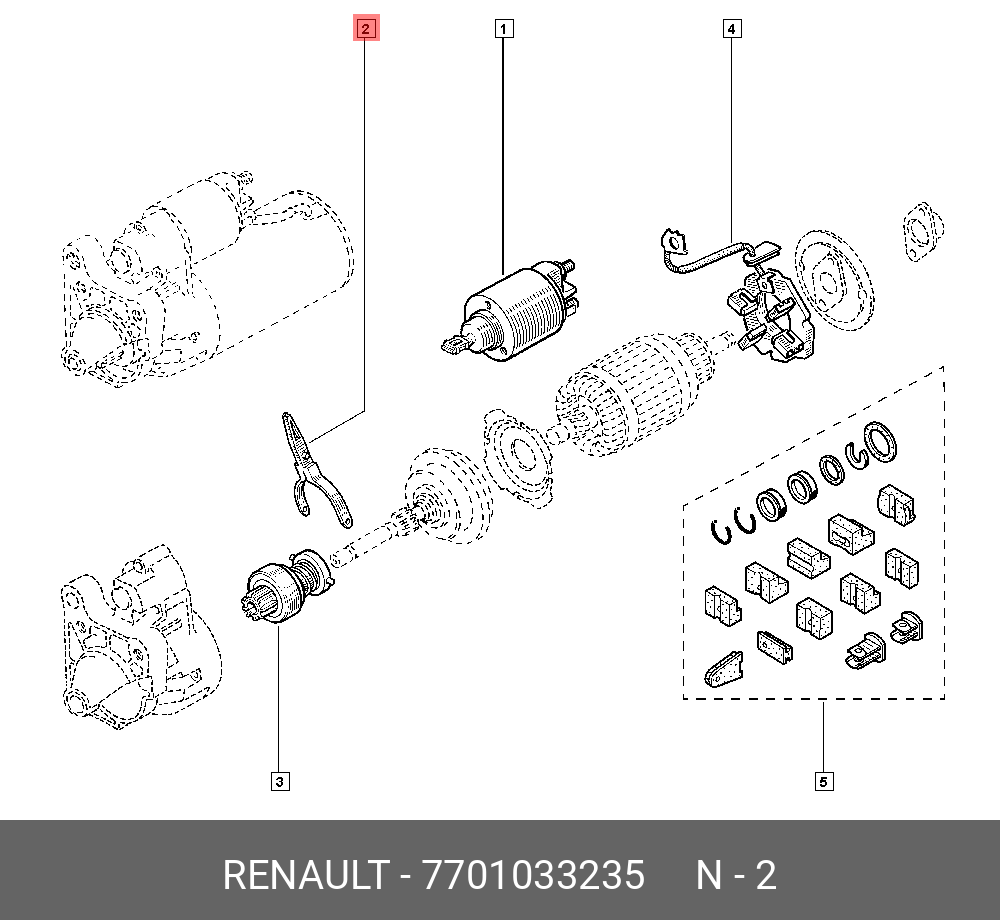 2
1
4
3
5
RENAULT - 7701033235 N - 2