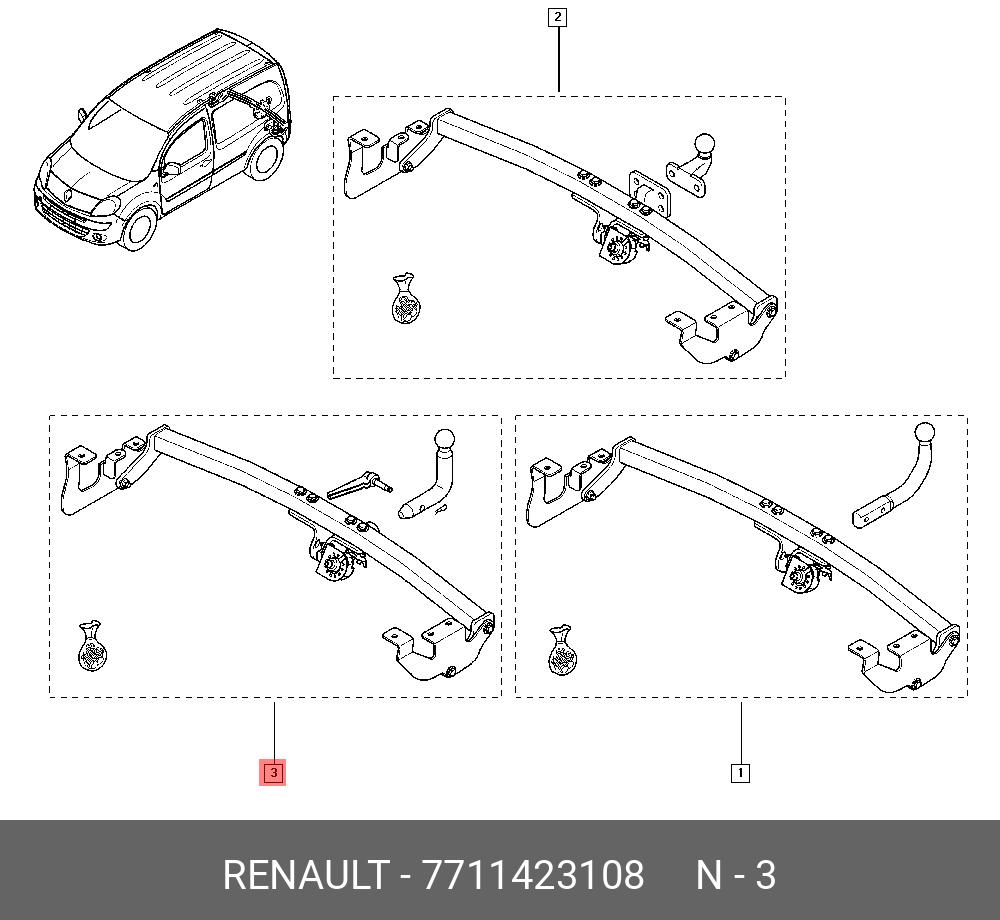 2

3

1

RENAULT - 7711423108 N - 3