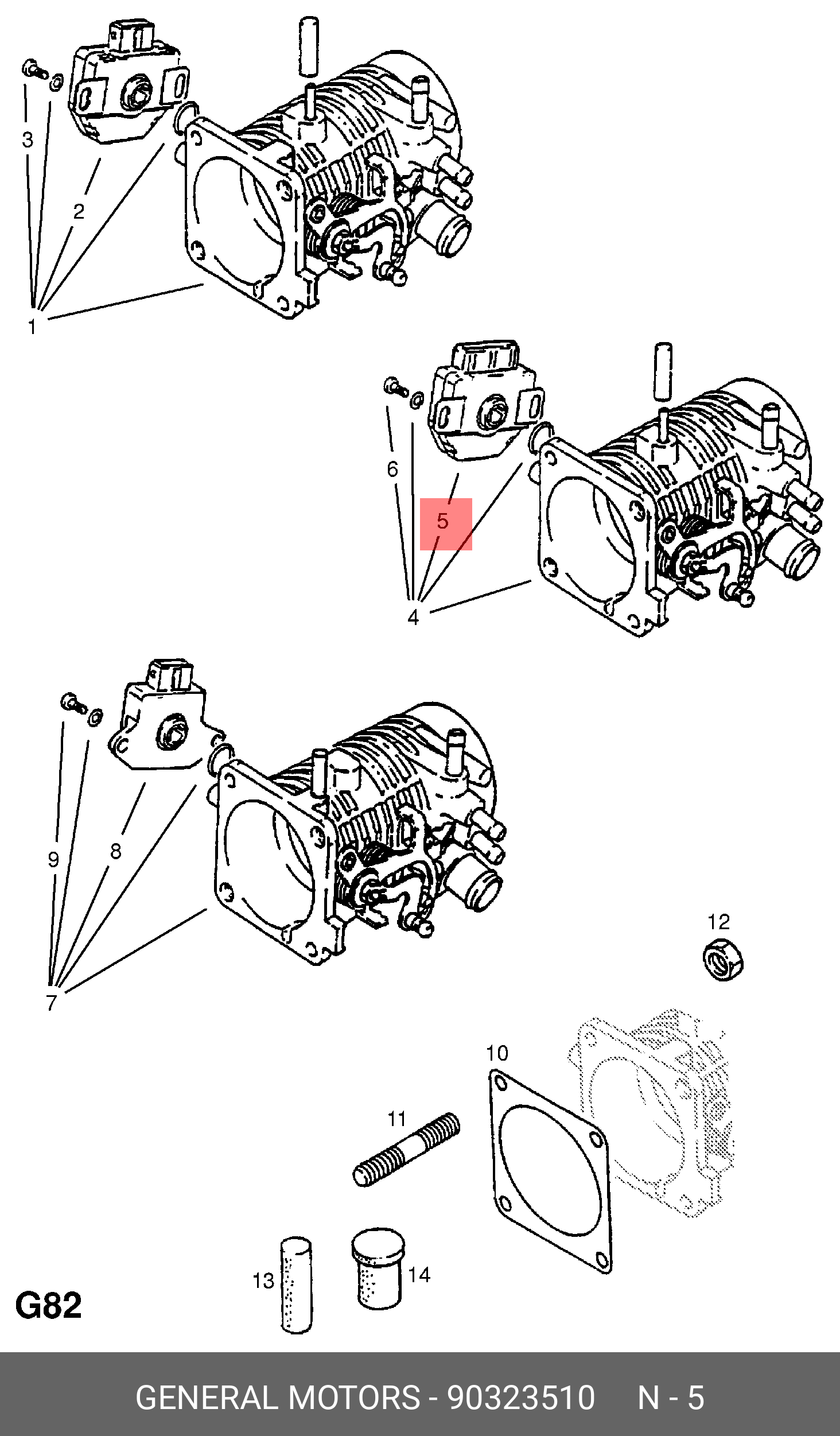 3
2
1
6
5
4
9
8
7
12
10
11
13
14
G82
GENERAL MOTORS - 90323510 N - 5