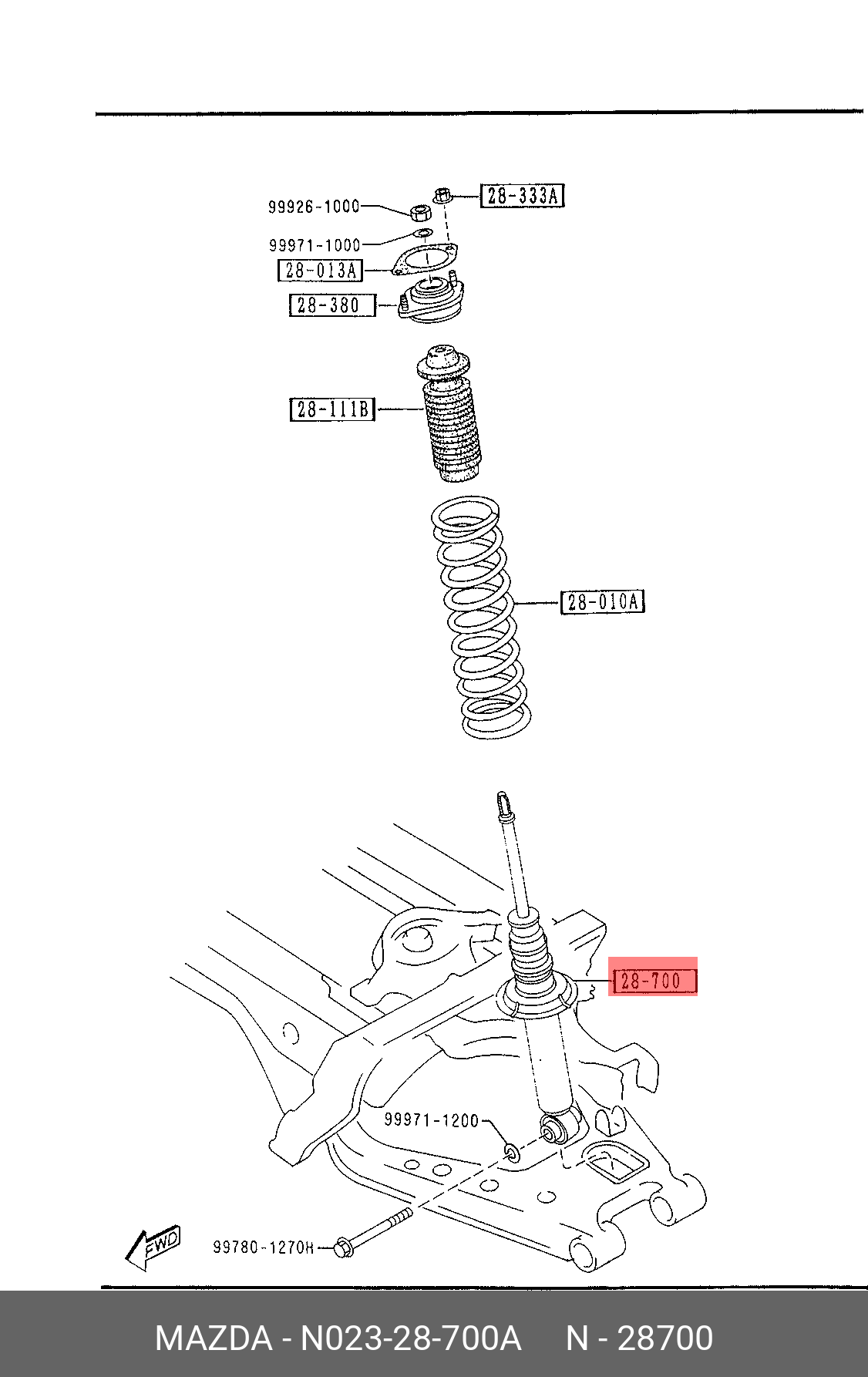 99926-1000
28-333A
99971-1000
28-013A
28-380
28-111B
28-010A
28-700
99971-1200
FWD
99780-1270H

MAZDA - N023-28-700A N - 28700