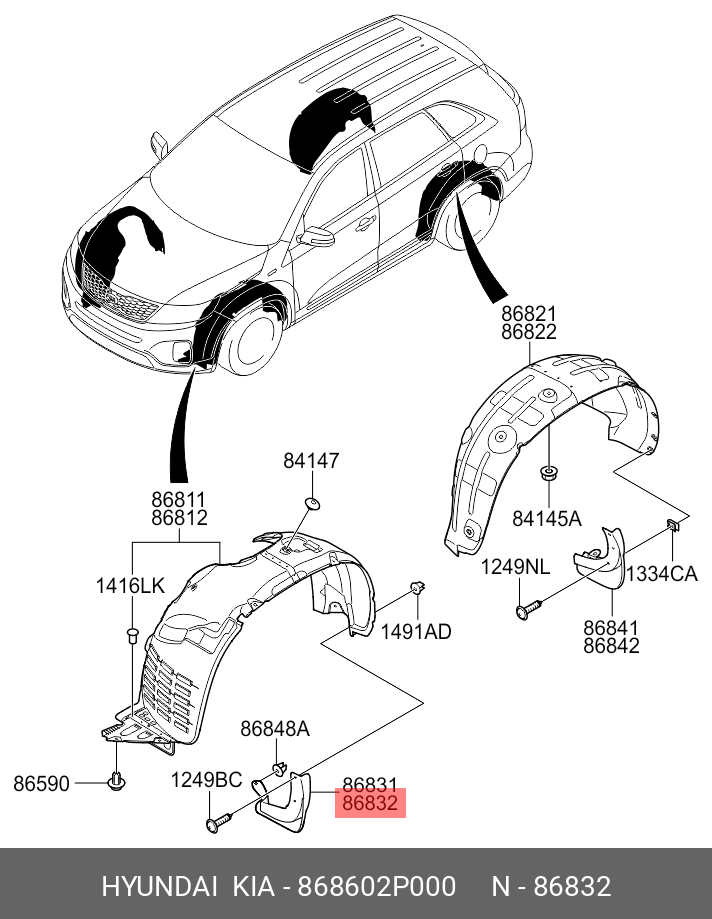 86821
86822

84147

86811
86812

84145A

1416LK

1249NL

1334CA

1491AD

86841
86842

86848A

86590

1249BC

86831
86832

HYUNDAI KIA - 868602P000 N - 86832