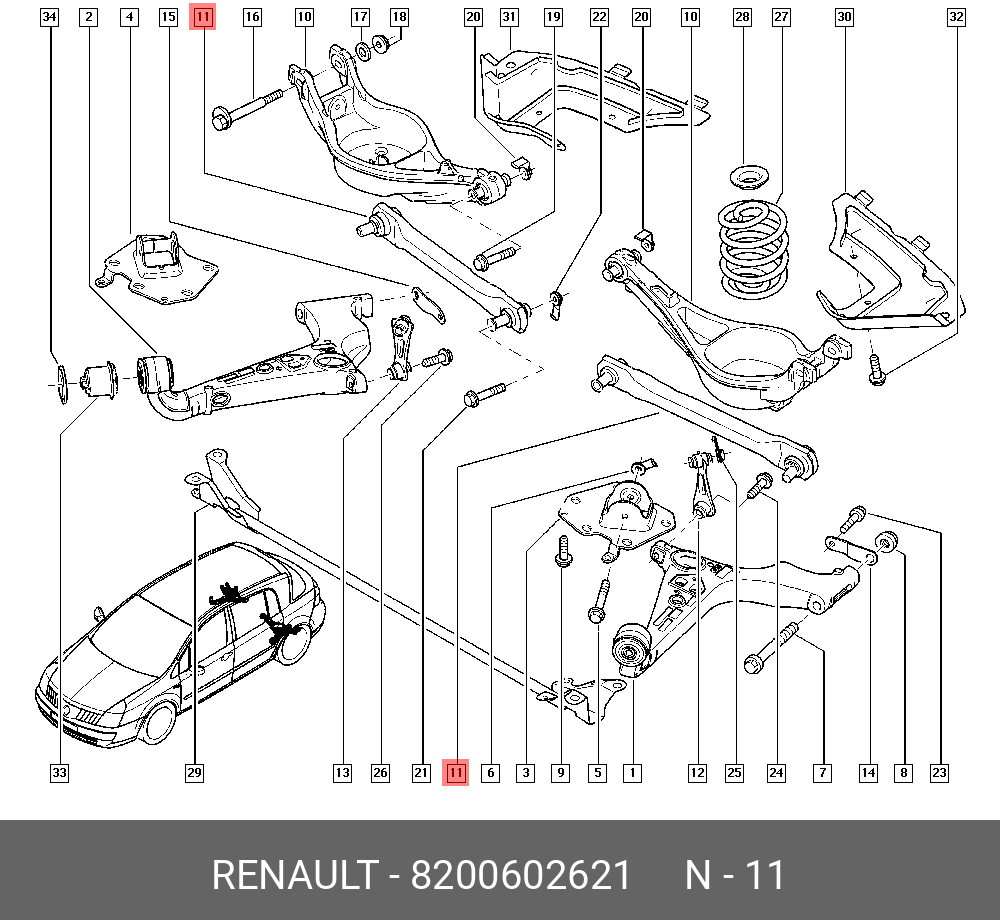 34 2 4 15 11 16 10 17 18 20 31 19 22 20 10 28 27 30 32

33 29 13 26 21 11 6 3 9 5 1 12 25 24 7 14 8 23

RENAULT - 8200602621 N - 11