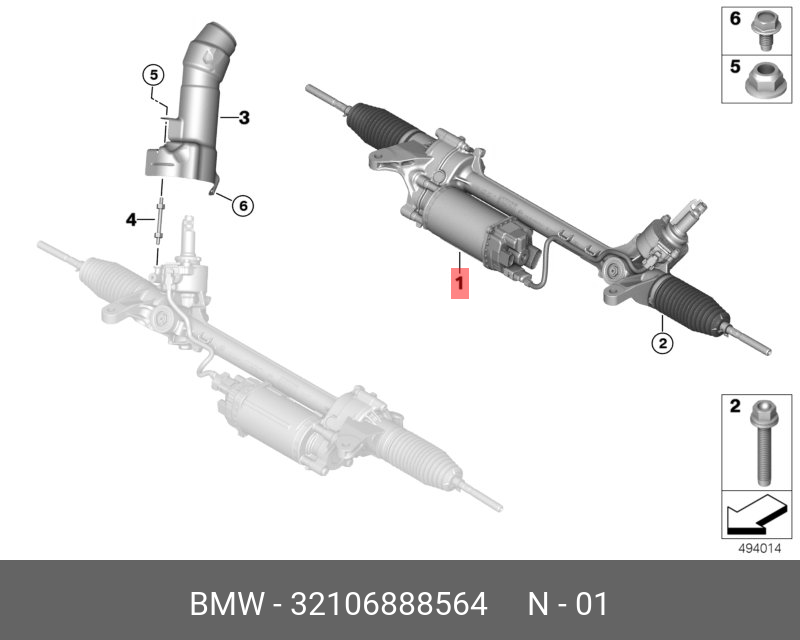 6
5
5
3
6
4
1
2
2
494014
BMW - 32106888564 N - 01