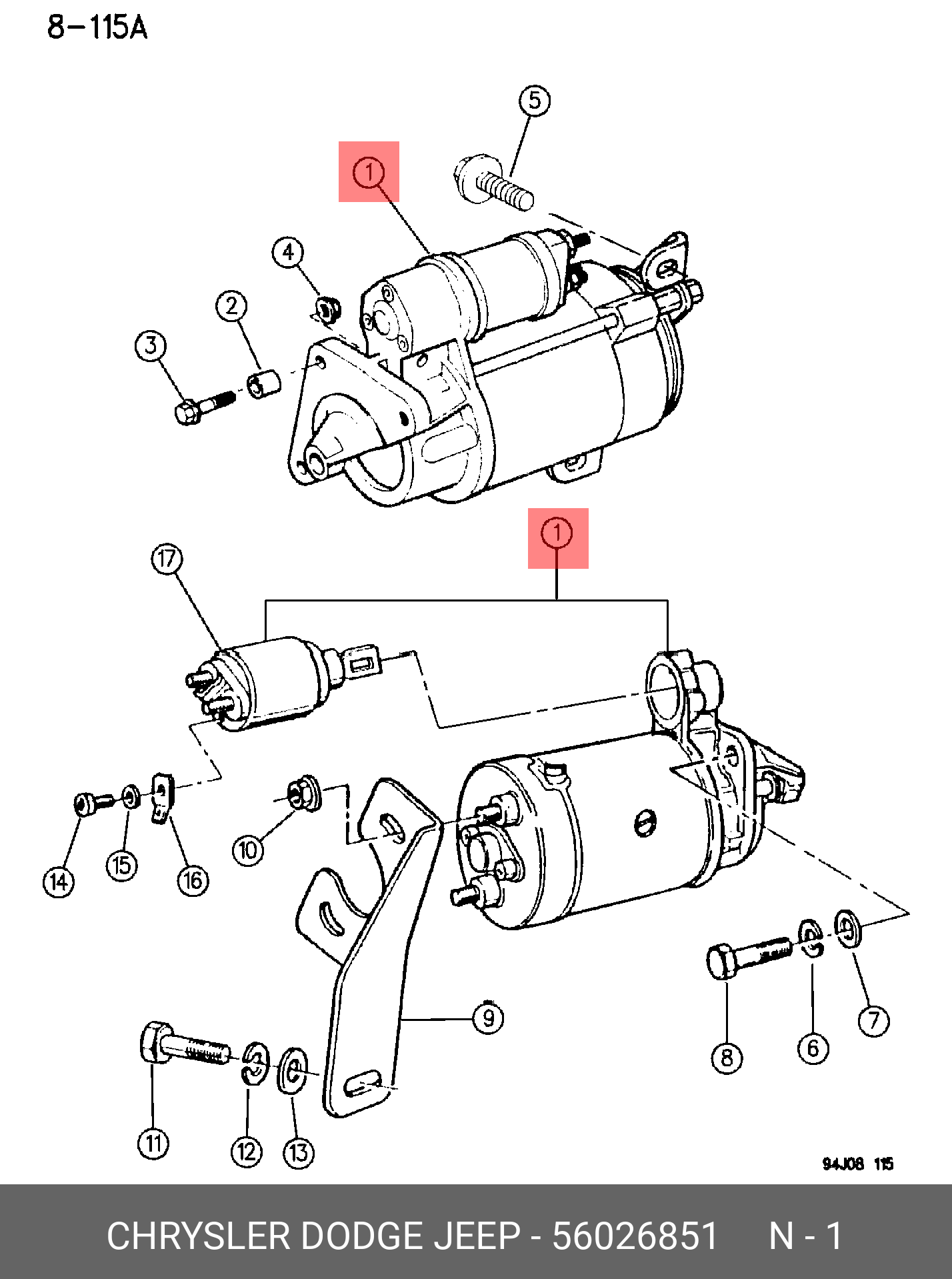 8-115A

5
1
4
2
3
1
17
14
15
16
10
9
8
6
7
11
12
13

94J08 115

CHRYSLER DODGE JEEP - 56026851 N - 1