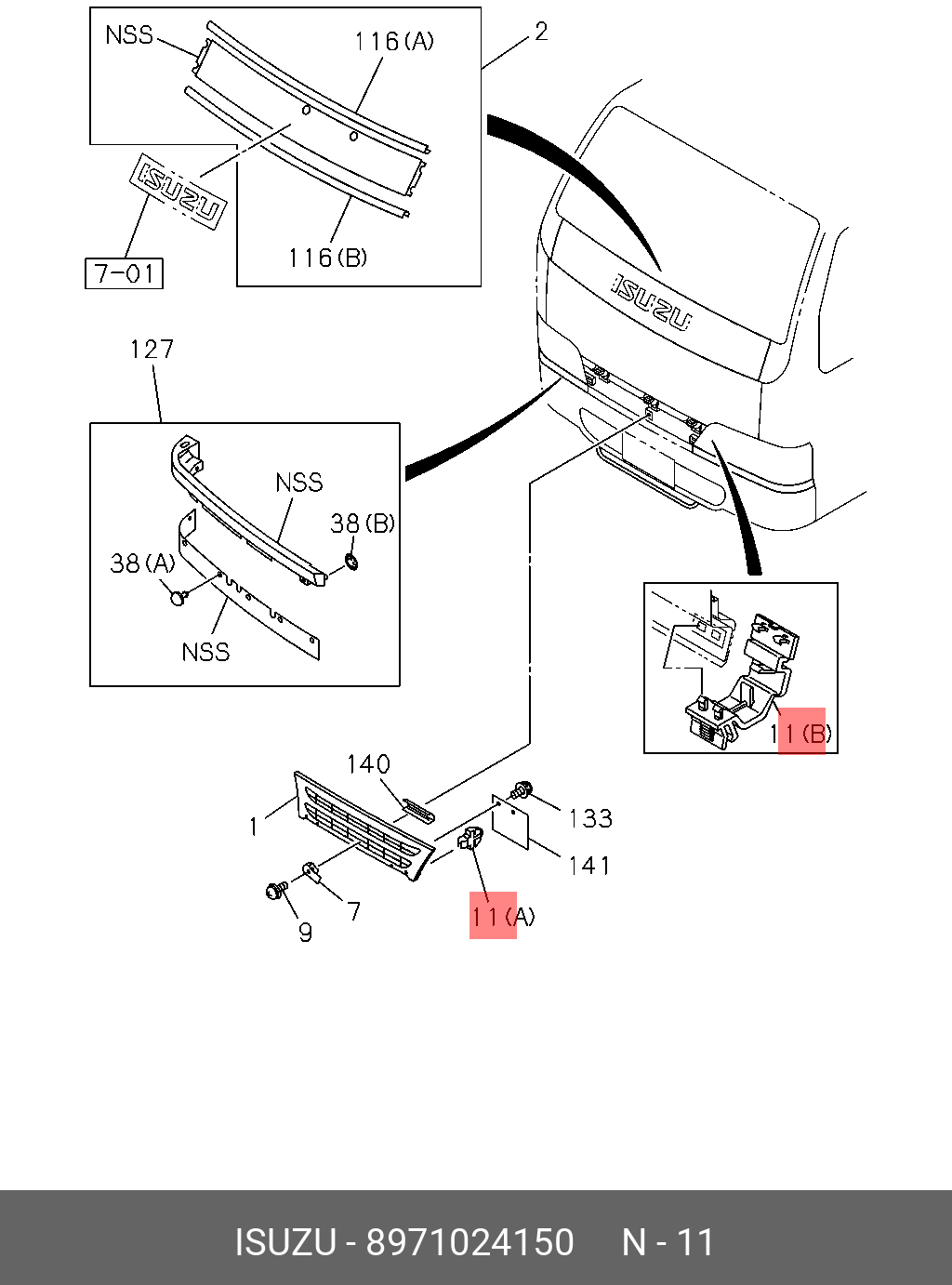 NSS
116(A)
2
ISUZU
116(B)
7-01
ISUZU
127
NSS
38(B)
38(A)
NSS
11(B)
140
1
133
141
7
9
11(A)

ISUZU - 8971024150 N - 11