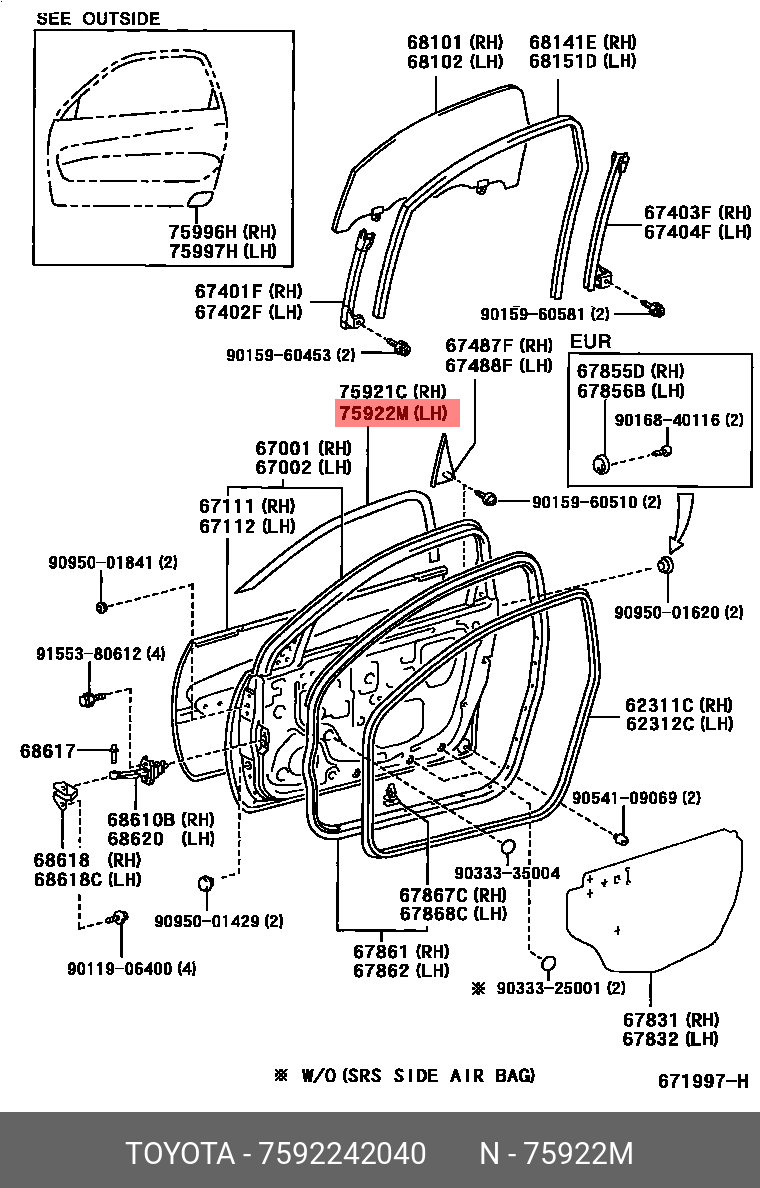 SEE OUTSIDE

75996H (RH)
75997H (LH)

68101 (RH)
68102 (LH)

68141E (RH)
68151D (LH)

67403F (RH)
67404F (LH)

67401F (RH)
67402F (LH)

90159-60581 (2)

90159-60453 (2)

67487F (RH)
67488F (LH)

EUR
67855D (RH)
67856B (LH)
90168-40116 (2)

75921C (RH)
75922M (LH)

67001 (RH)
67002 (LH)

67111 (RH)
67112 (LH)

90159-60510 (2)

90950-01841 (2)

90950-01620 (2)

91553-80612 (4)

62311C (RH)
62312C (LH)

68617

68610B (RH)
68620 (LH)

90541-09069 (2)

68618 (RH)
68618C (LH)

90333-35004

67867C (RH)
67868C (LH)

90950-01429 (2)

90119-06400 (4)

67861 (RH)
67862 (LH)

※ 90333-25001 (2)

67831 (RH)
67832 (LH)

※ W/O (SRS SIDE AIR BAG)

671997-H

TOYOTA - 7592242040 N - 75922M