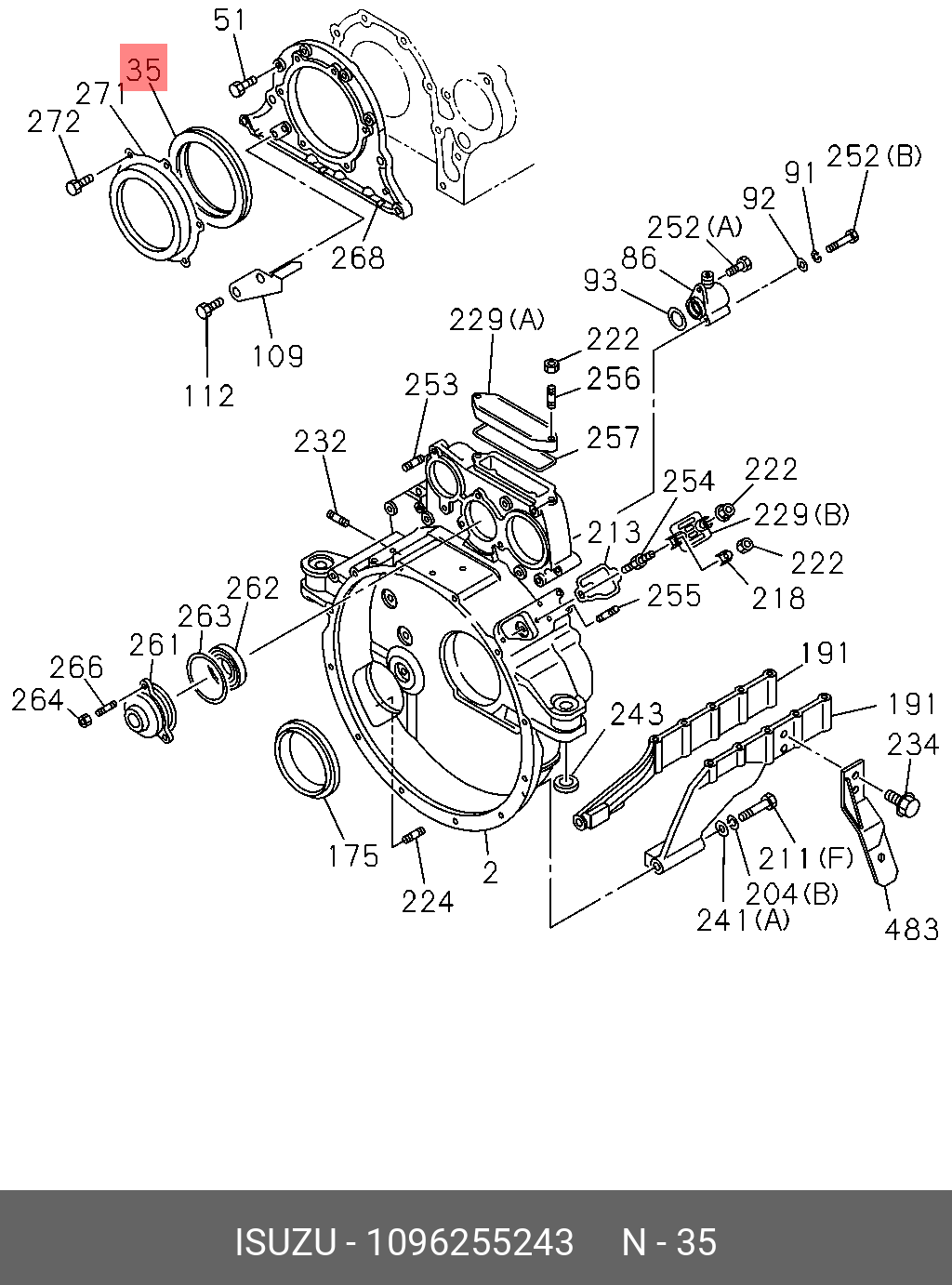 51
35
271
272
268
109
112
252(B)
91
92
252(A)
86
93
229(A)
222
256
253
257
232
254
222
229(B)
213
222
218
255
262
263
261
266
264
191
191
243
234
175
224
2
211(F)
204(B)
241(A)
483

ISUZU - 1096255243 N - 35