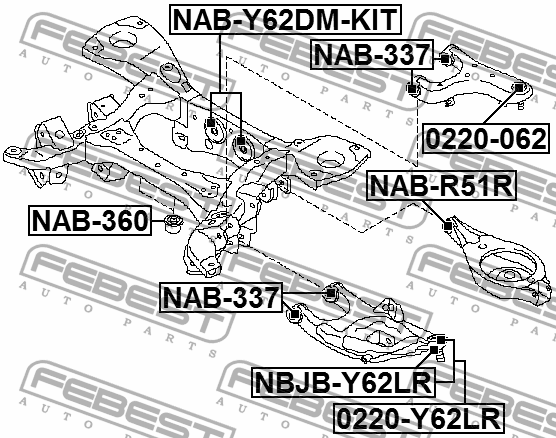 NAB-Y62DM-KIT

NAB-337

0220-062

NAB-R51R

NAB-360

NAB-337

NBJB-Y62LR

0220-Y62LR

FEBEST
AUTO PARTS