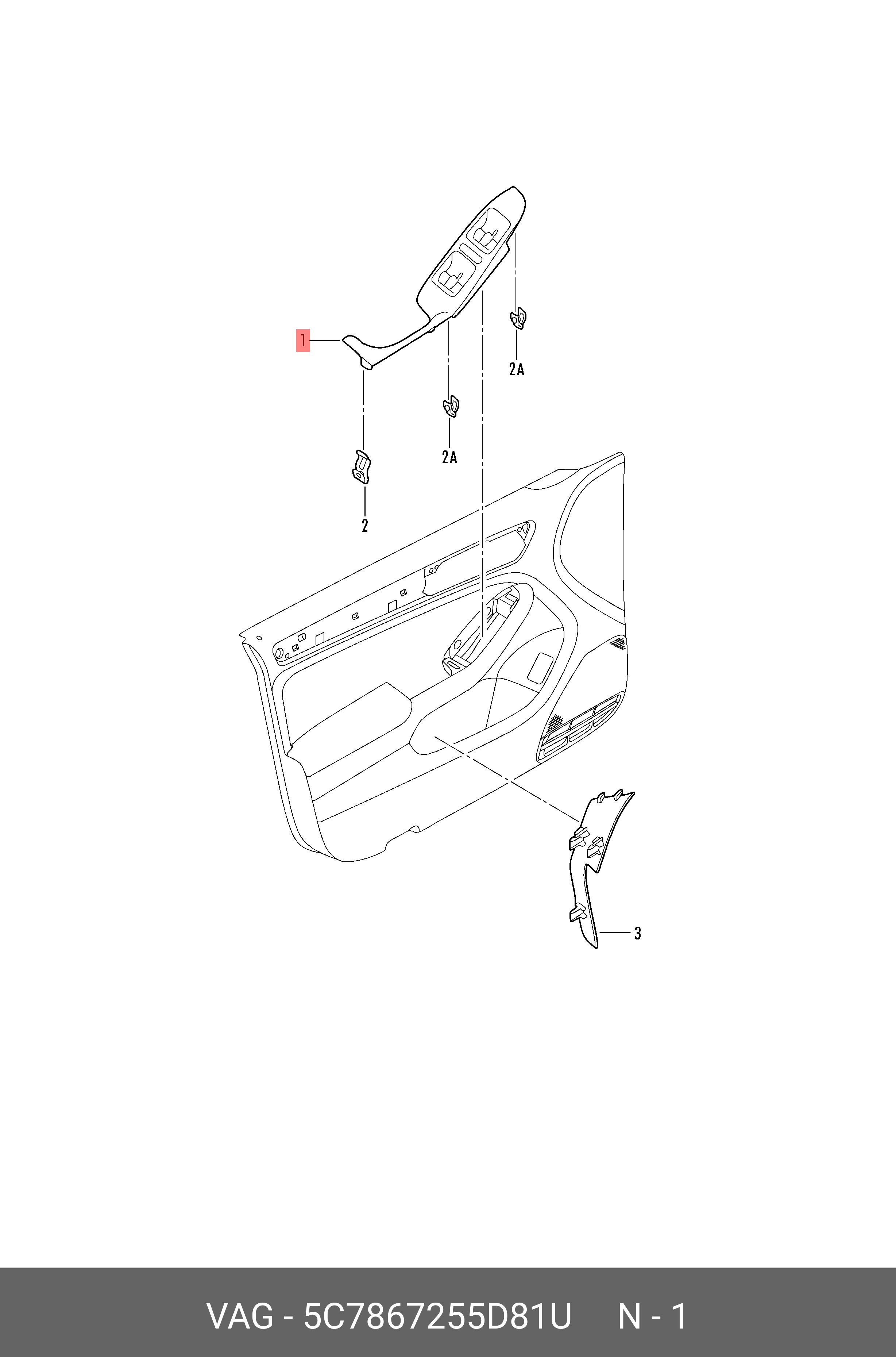 1
2A
2A
2
3

VAG - 5C7867255D81U N - 1