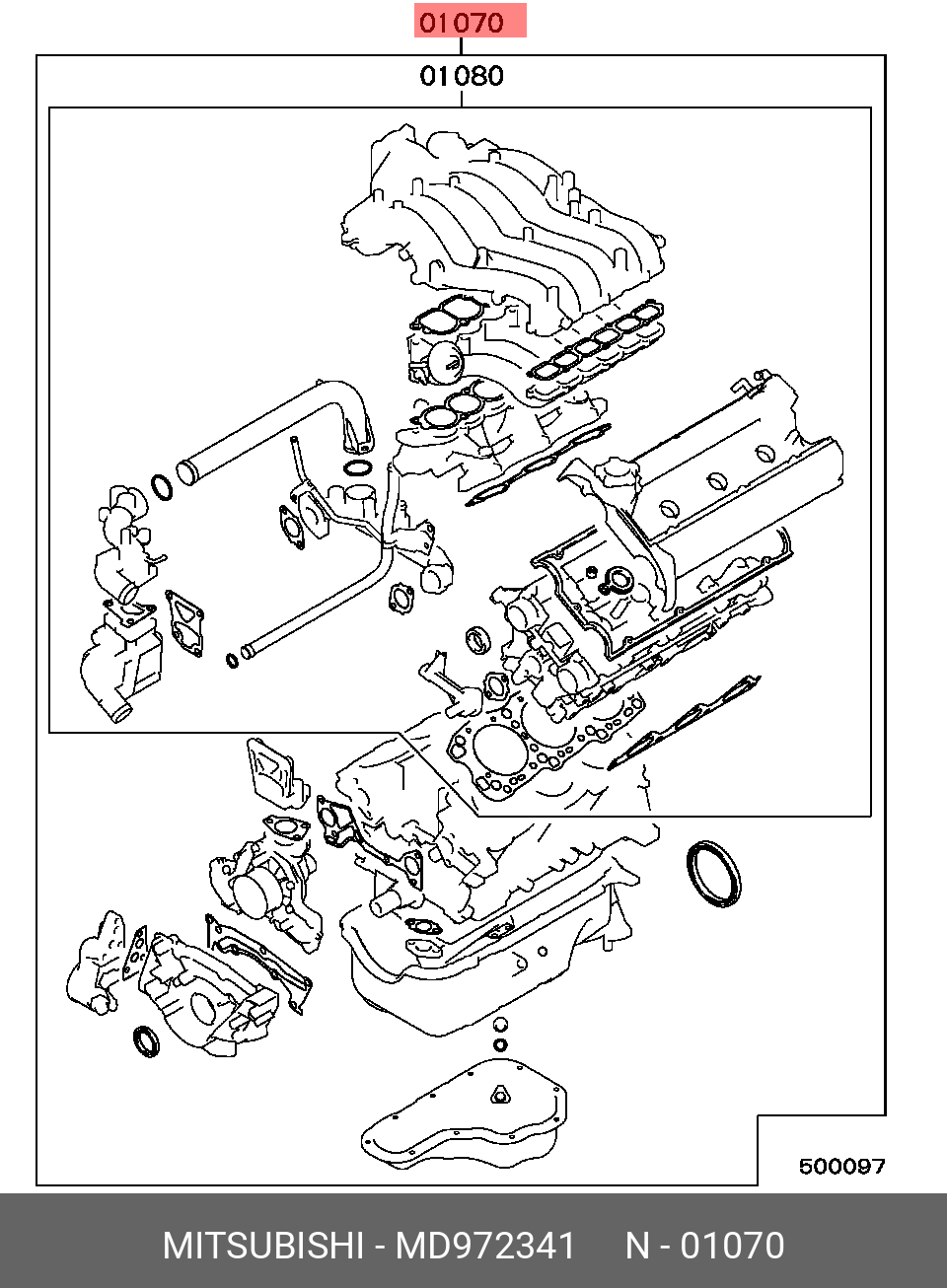 01070

01080

500097

MITSUBISHI - MD972341 N - 01070