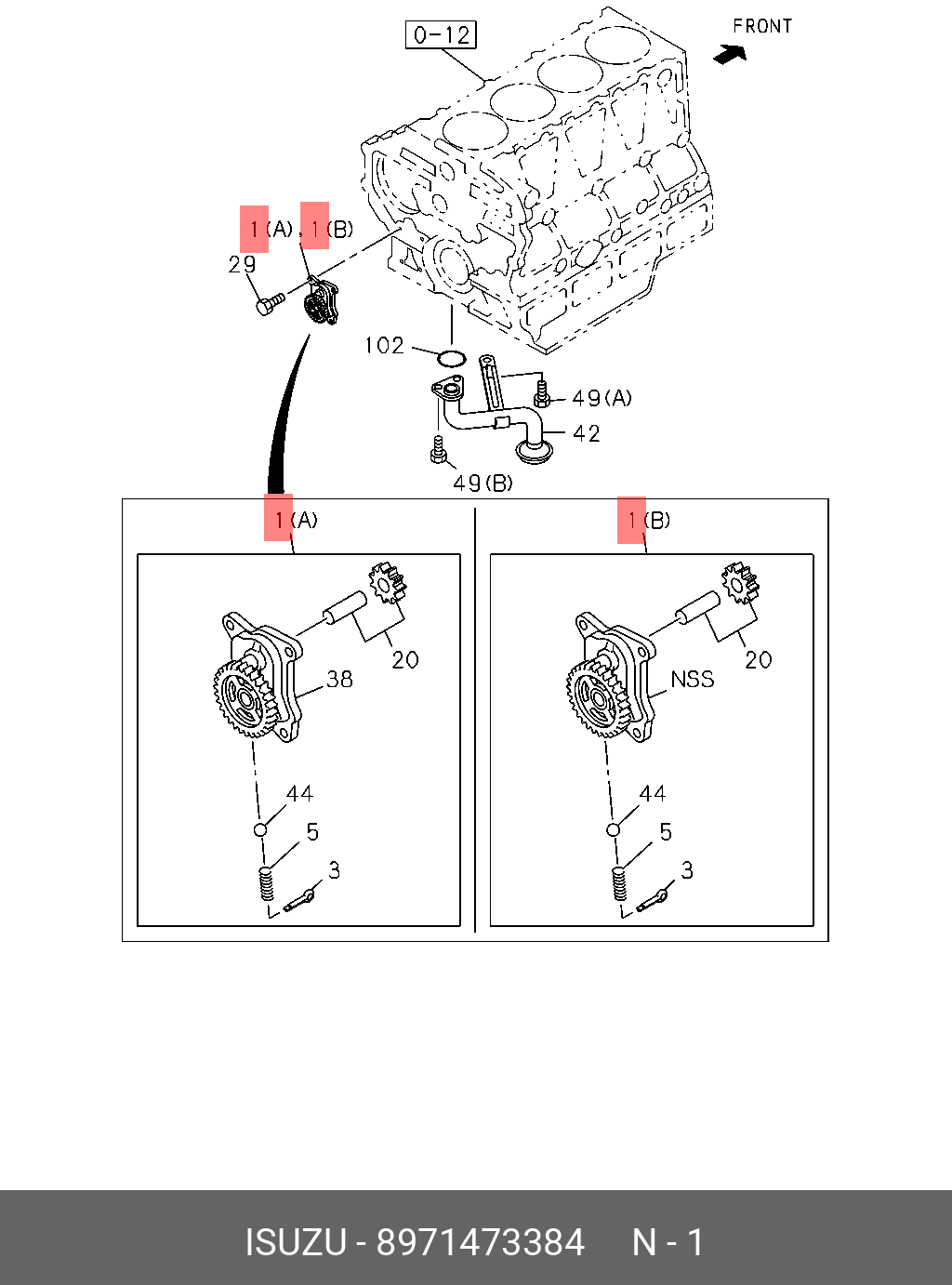 0-12

FRONT

1(A), 1(B)

29

102

49(A)

42

49(B)

1(A)

20

38

44

5

3

1(B)

20

NSS

44

5

3

ISUZU - 8971473384 N - 1