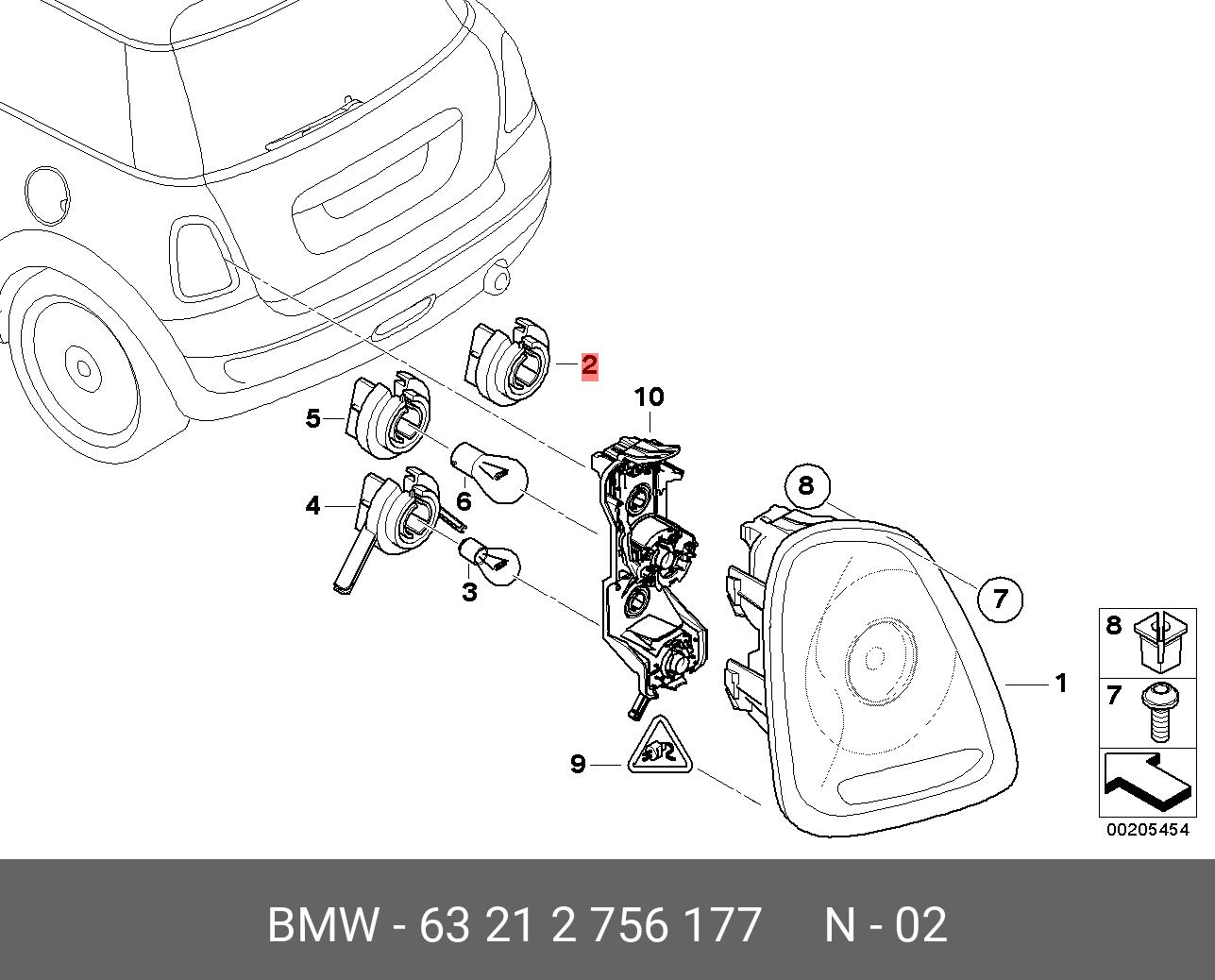 2
10
5
6
4
3
8
7
1
9
8
7
00205454
BMW - 63 21 2 756 177 N - 02