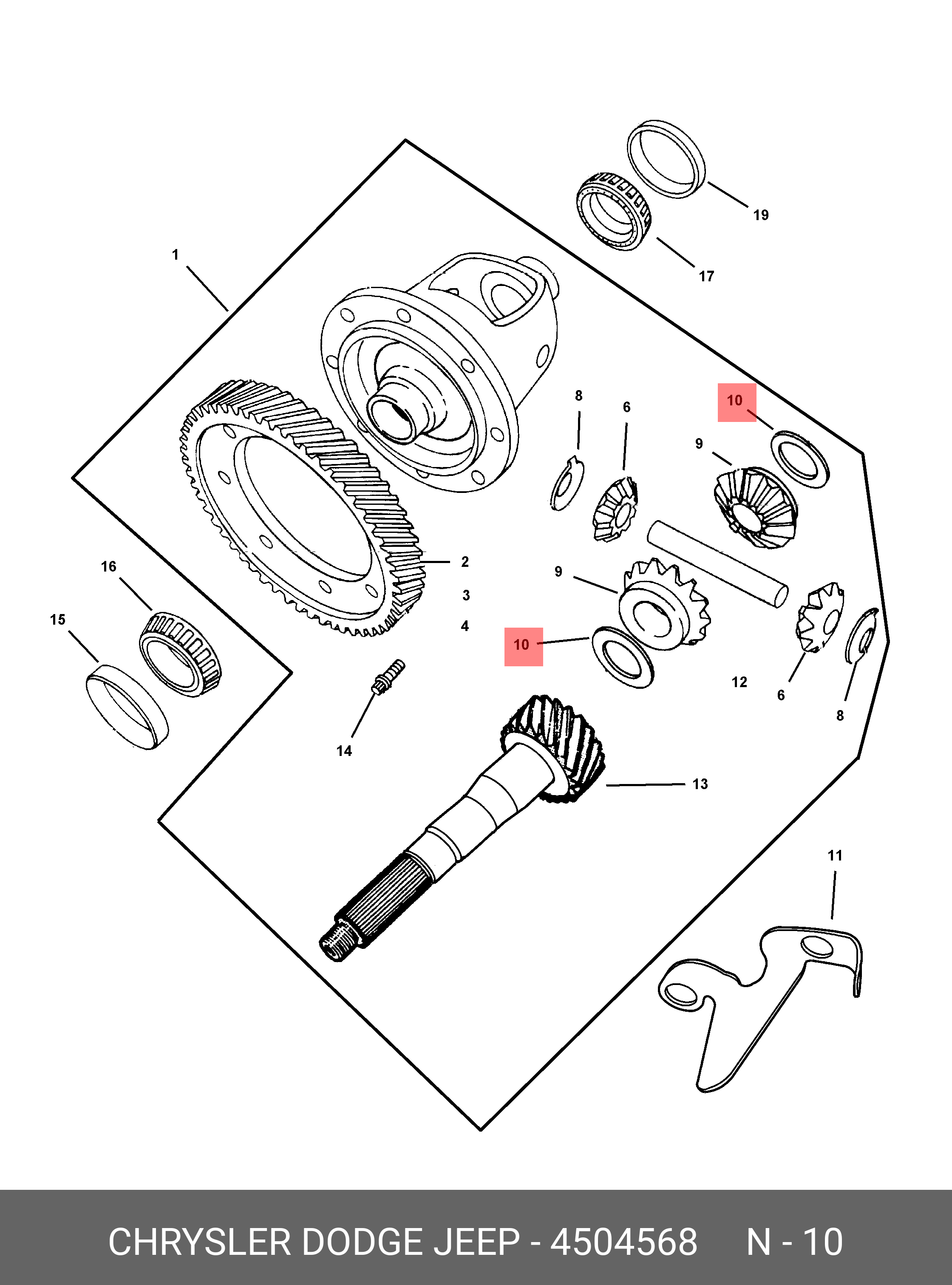 19
17
1
8
6
10
9
2
3
4
9
10
16
15
12
6
8
14
13
11

CHRYSLER DODGE JEEP - 4504568     N - 10