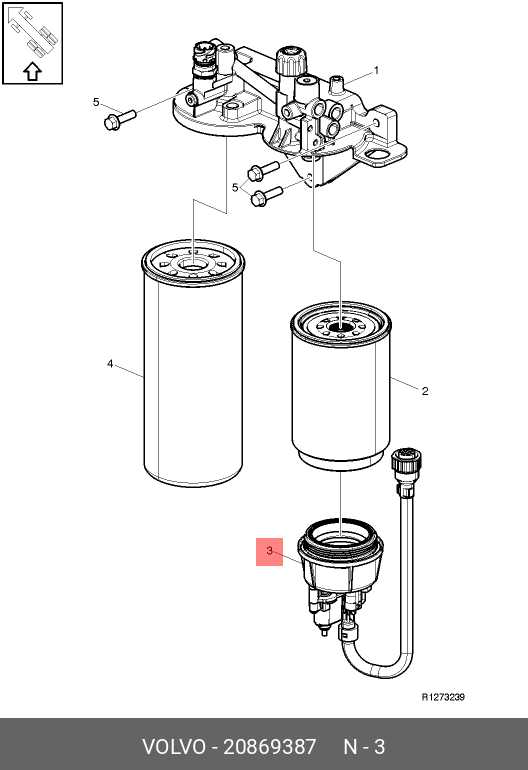 1
5
5
4
2
3
R1273239
VOLVO - 20869387 N - 3