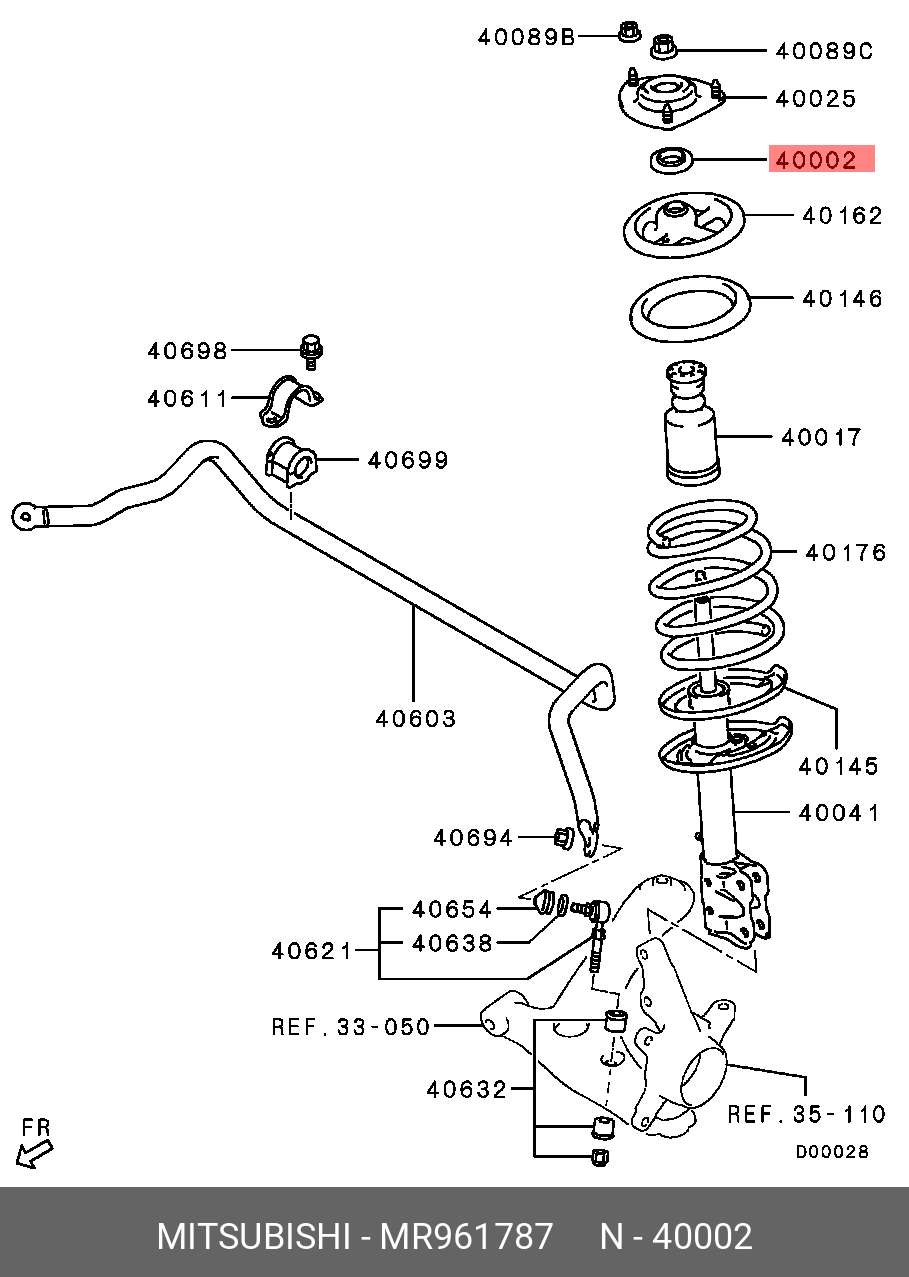 40089B
40089C
40025
40002
40162
40146
40698
40611
40699
40017
40176
40603
40145
40041
40694
40654
40621
40638
REF. 33-050
40632
REF. 35-110
FR
D00028

MITSUBISHI - MR961787 N - 40002