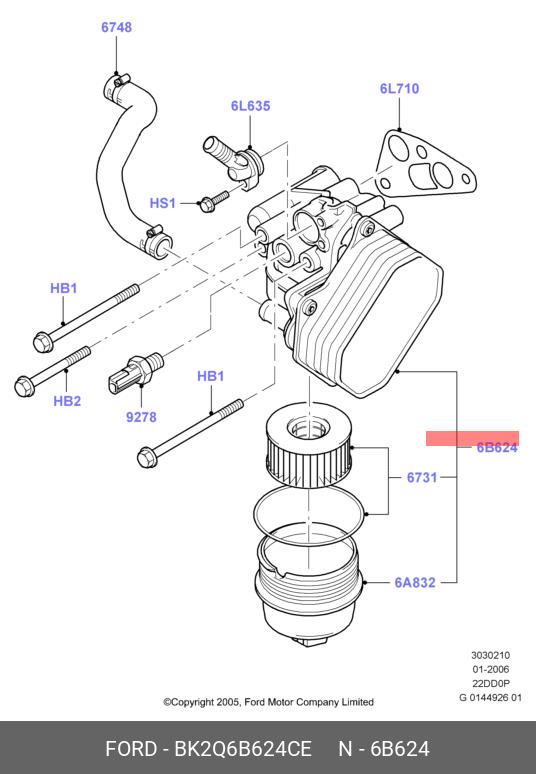 6748

6L635

6L710

HS1

HB1

HB2

9278

HB1

6B624

6731

6A832

3030210
01-2006
22DD0P
G 0144926 01

©Copyright 2005, Ford Motor Company Limited

FORD - BK2Q6B624CE N - 6B624