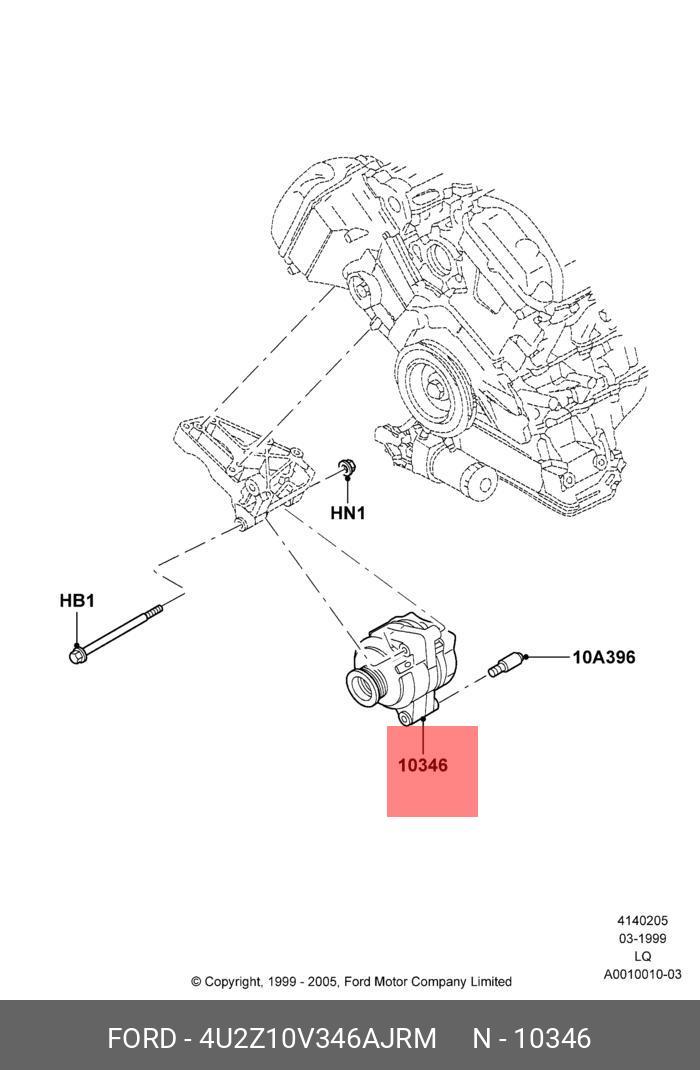 HN1

HB1

10A396

10346

4140205
03-1999
LQ
A0010010-03

© Copyright, 1999 - 2005, Ford Motor Company Limited

FORD - 4U2Z10V346AJRM N - 10346