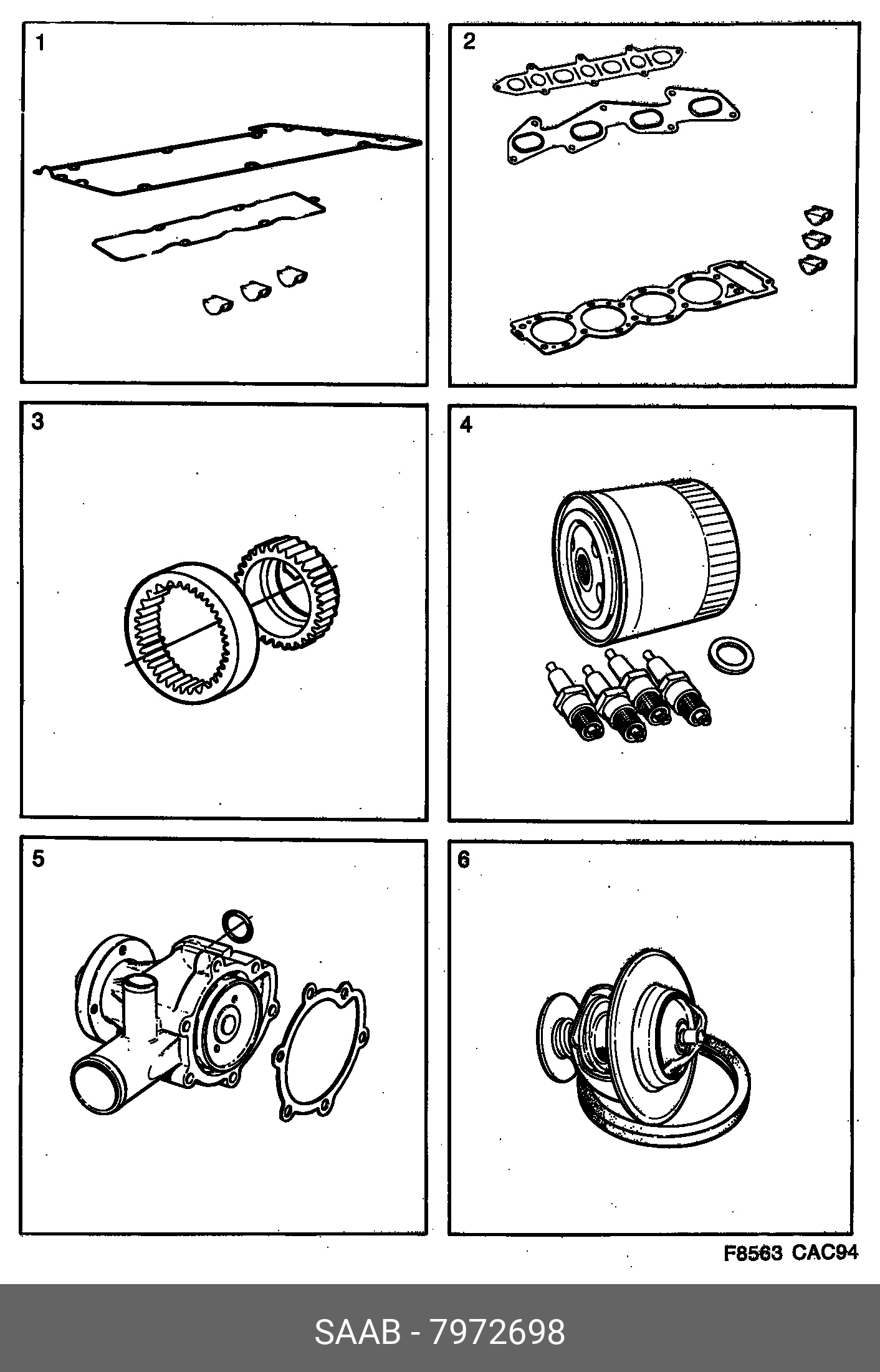 1

2

3

4

5

6

F8563 CAC94

SAAB - 7972698