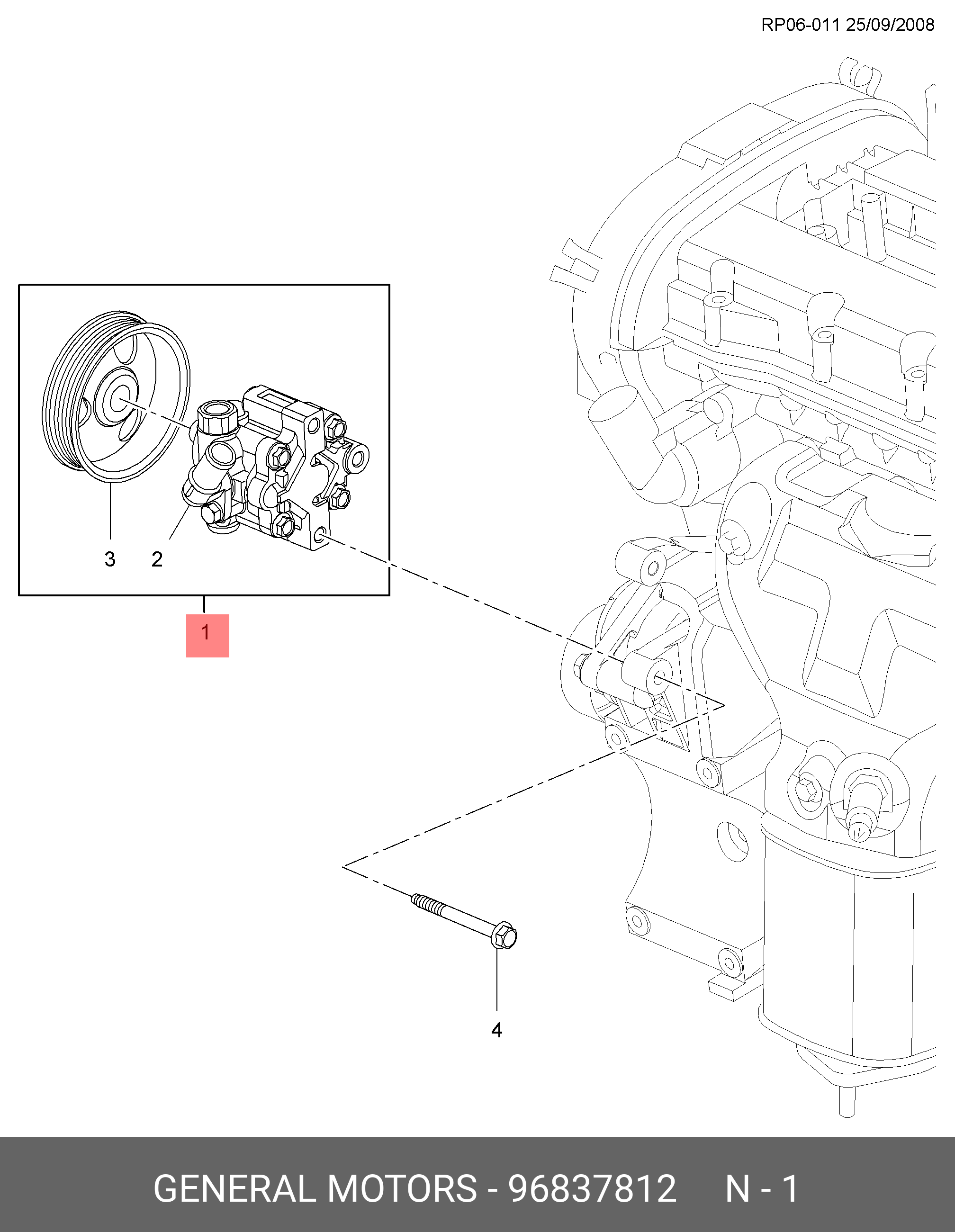 RP06-011 25/09/2008

3 2

1

4

GENERAL MOTORS - 96837812 N - 1