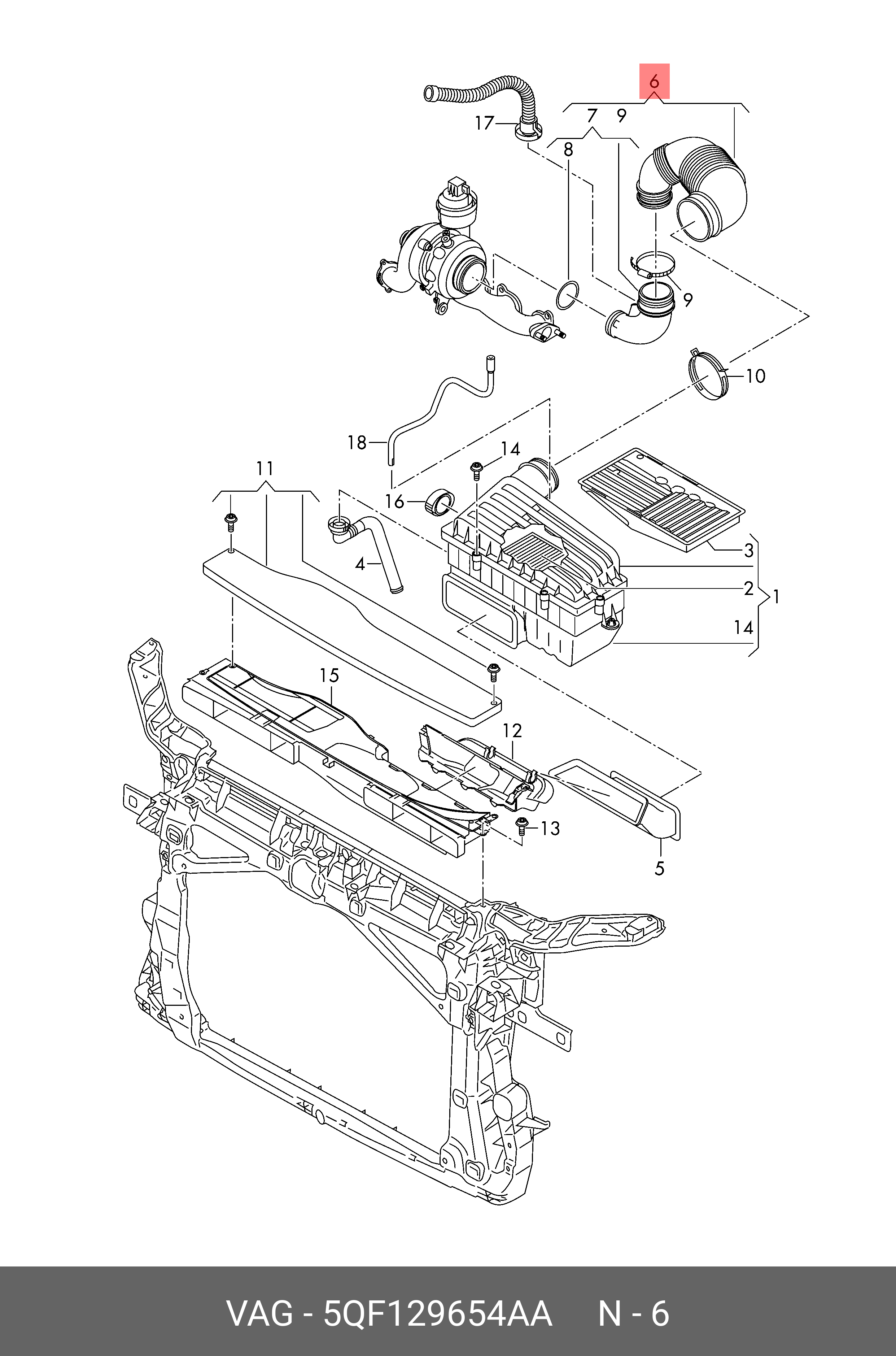 6
7 9
17
8
9
10
18
14
11
16
4
3
2
1
14
15
12
13
5

VAG - 5QF129654AA N - 6