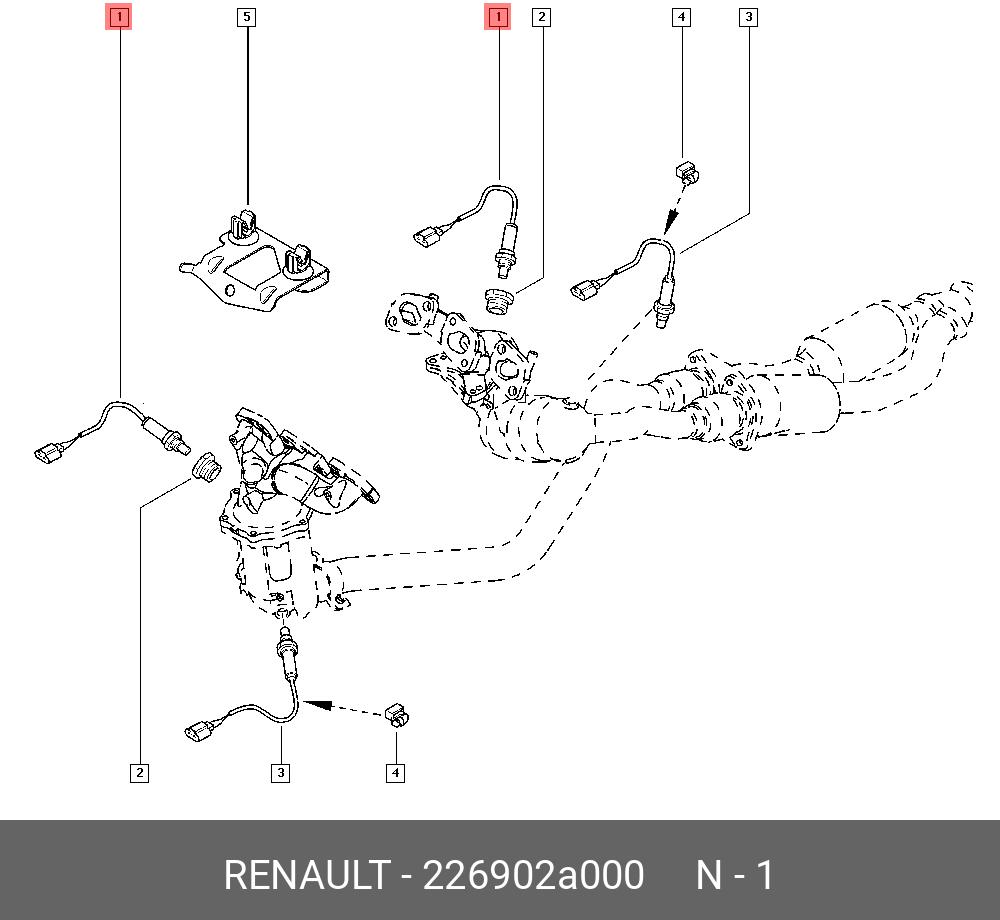 1
5
1
2
4
3
2
3
4
RENAULT - 226902a000 N - 1