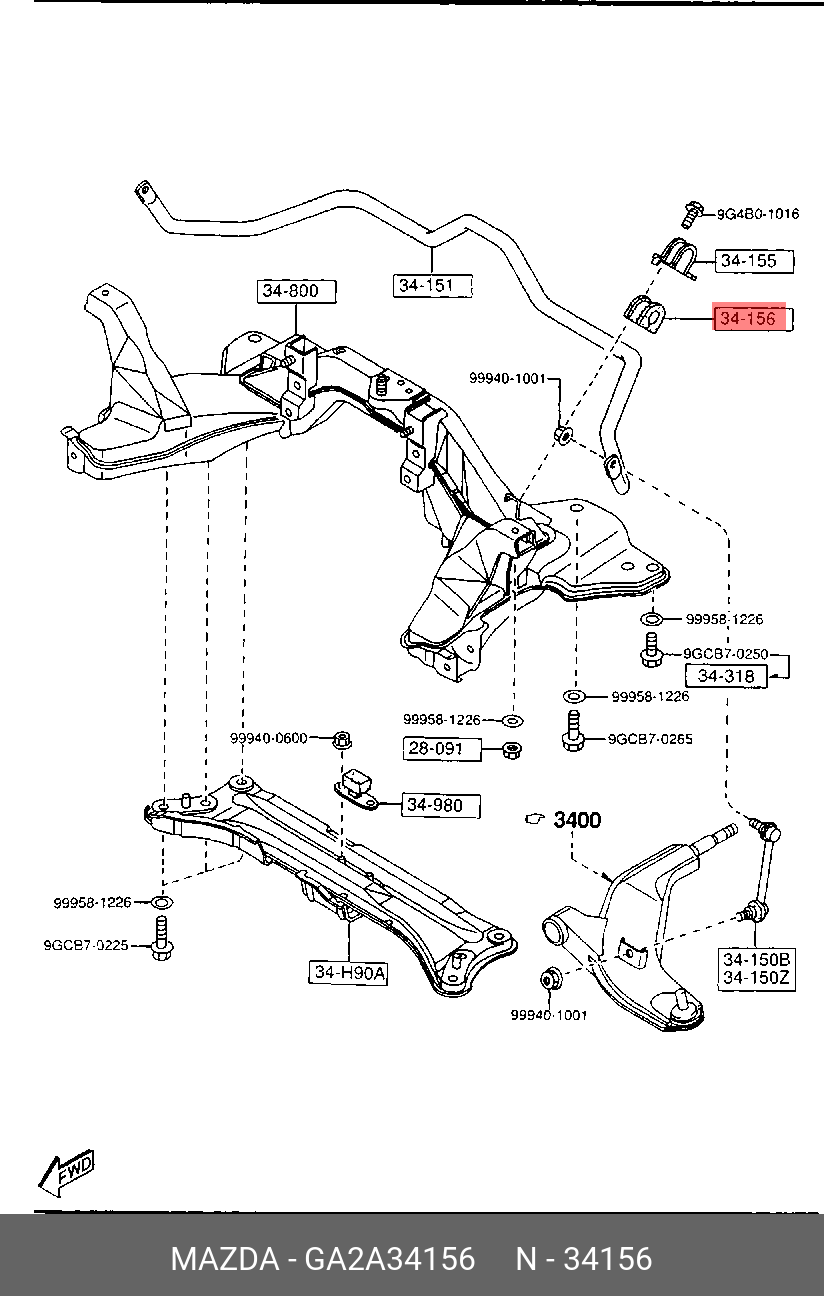 9G4B0-1016
34-155
34-156
34-800
34-151
99940-1001
99958-1226
9GCB7-0250
34-318
99958-1226
99958-1226
9GCB7-0265
99940-0600
28-091
34-980
3400
99958-1226
9GCB7-0225
34-H90A
34-150B
34-150Z
99940-1001
FWD
MAZDA - GA2A34156 N - 34156