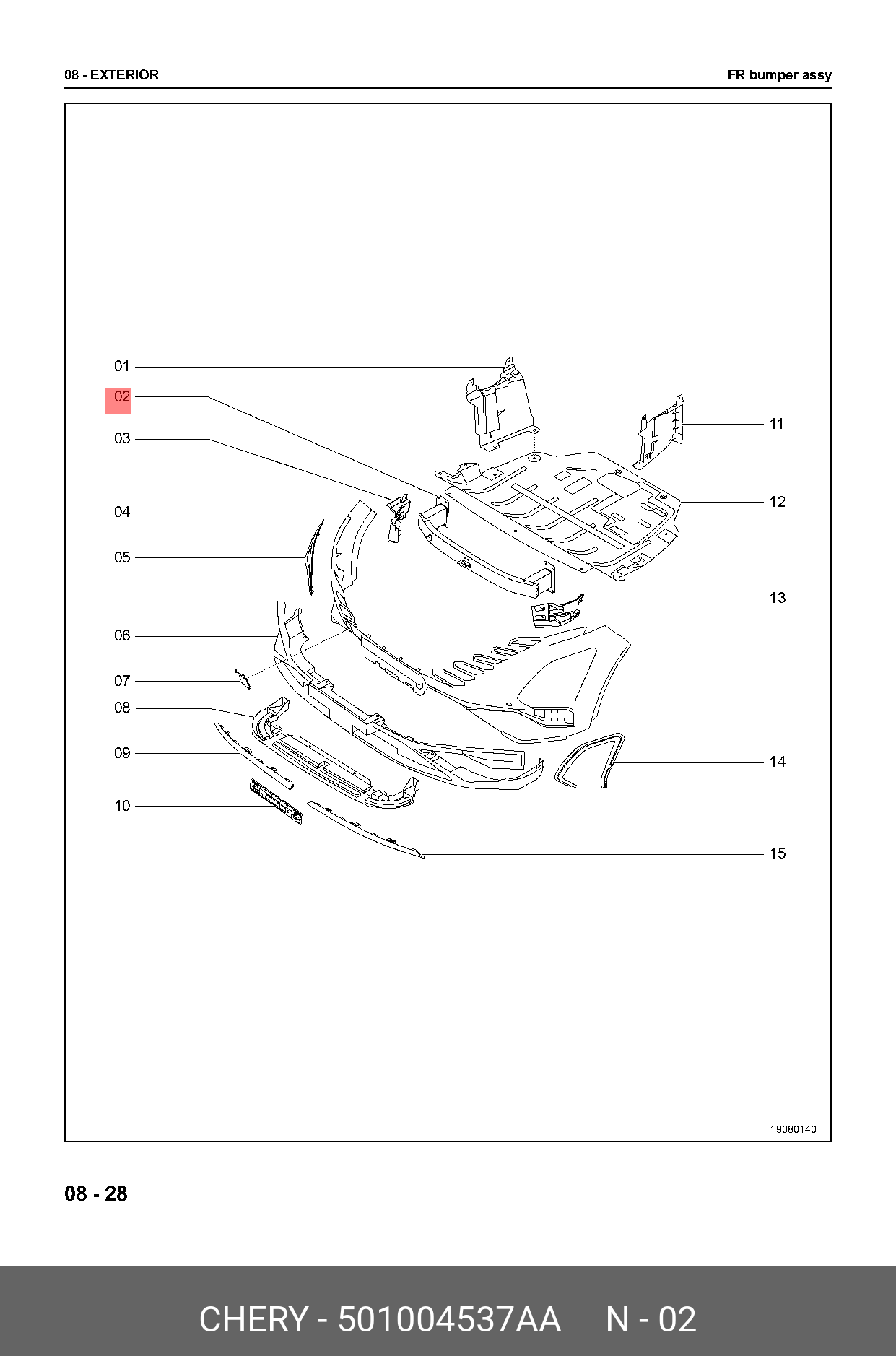 08 - EXTERIOR

FR bumper assy

01
02
03
04
05
06
07
08
09
10

11
12
13
14
15

T19080140

08 - 28

CHERY - 501004537AA N - 02