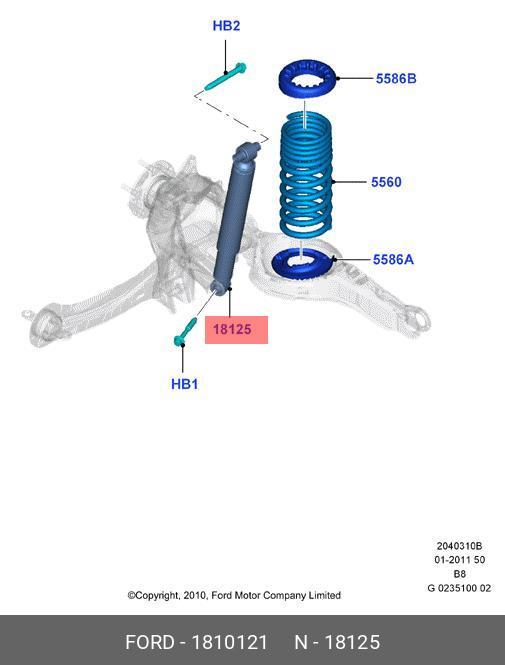 HB2

5586B

5560

5586A

18125

HB1

2040310B
01-2011 50
B8
G 0235100 02

©Copyright, 2010, Ford Motor Company Limited

FORD - 1810121 N - 18125