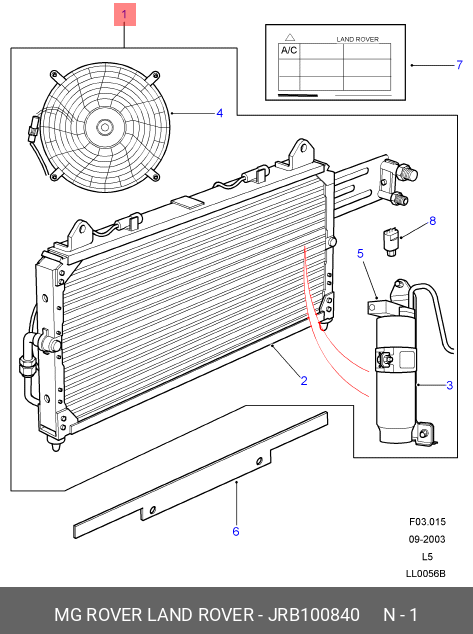 1

LAND ROVER

A/C

7

4

8

5

2

3

6

F03.015

09-2003

L5

LL0056B

MG ROVER LAND ROVER - JRB100840 N - 1