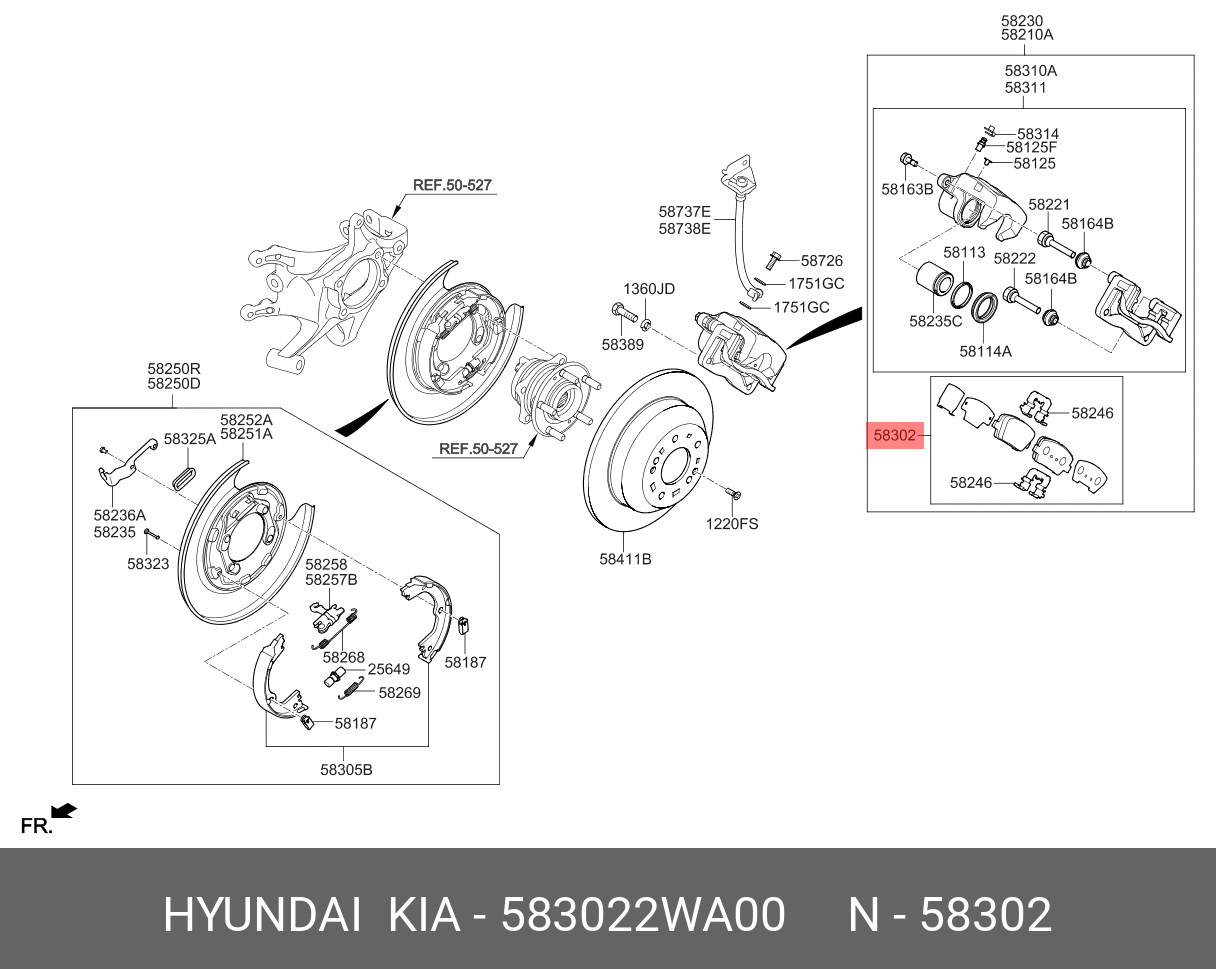 58230
58210A
58310A
58311
58314
58125F
58125
58163B
58221
58164B
58113
58222
58164B
58235C
58114A
58302
58246
58246
REF.50-527
58737E
58738E
58726
1751GC
1751GC
1360JD
58389
REF.50-527
1220FS
58411B
58250R
58250D
58252A
58251A
58325A
58236A
58235
58323
58258
58257B
58268
25649
58269
58187
58187
58305B
FR.
HYUNDAI KIA - 583022WA00 N - 58302