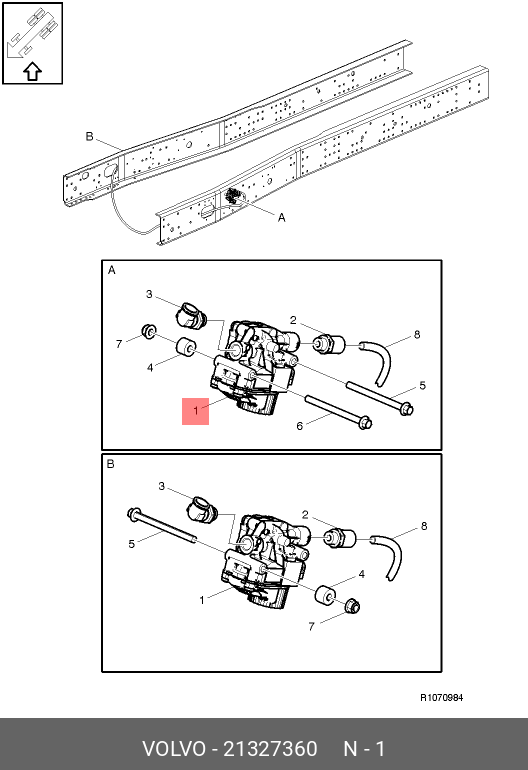 B

A

A

3

2

8

7

4

5

1

6

B

3

2

8

5

4

1

7

R1070984

VOLVO - 21327360 N - 1