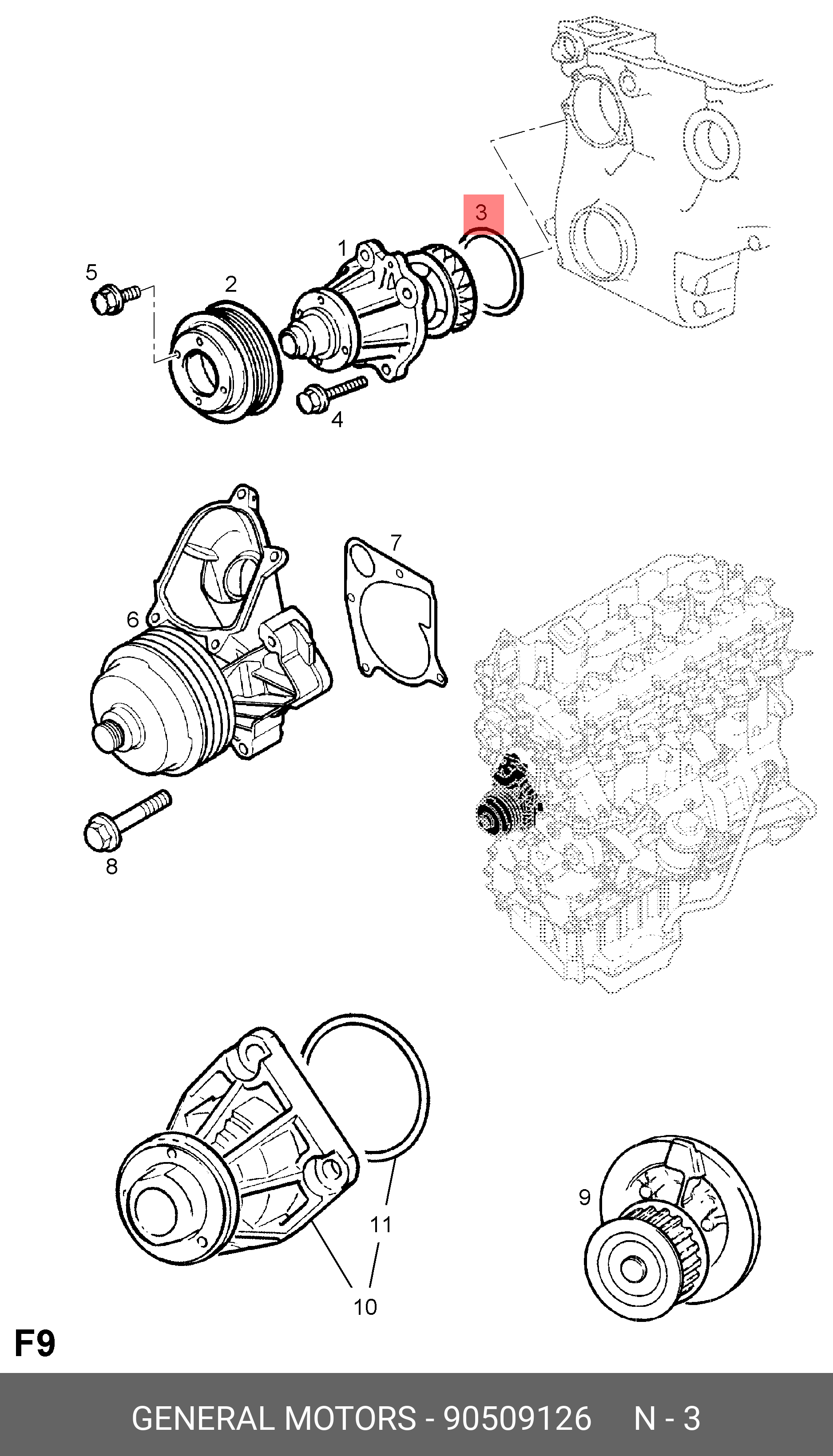 3
1
5
2
4
7
6
8
11
10
9
F9
GENERAL MOTORS - 90509126 N - 3